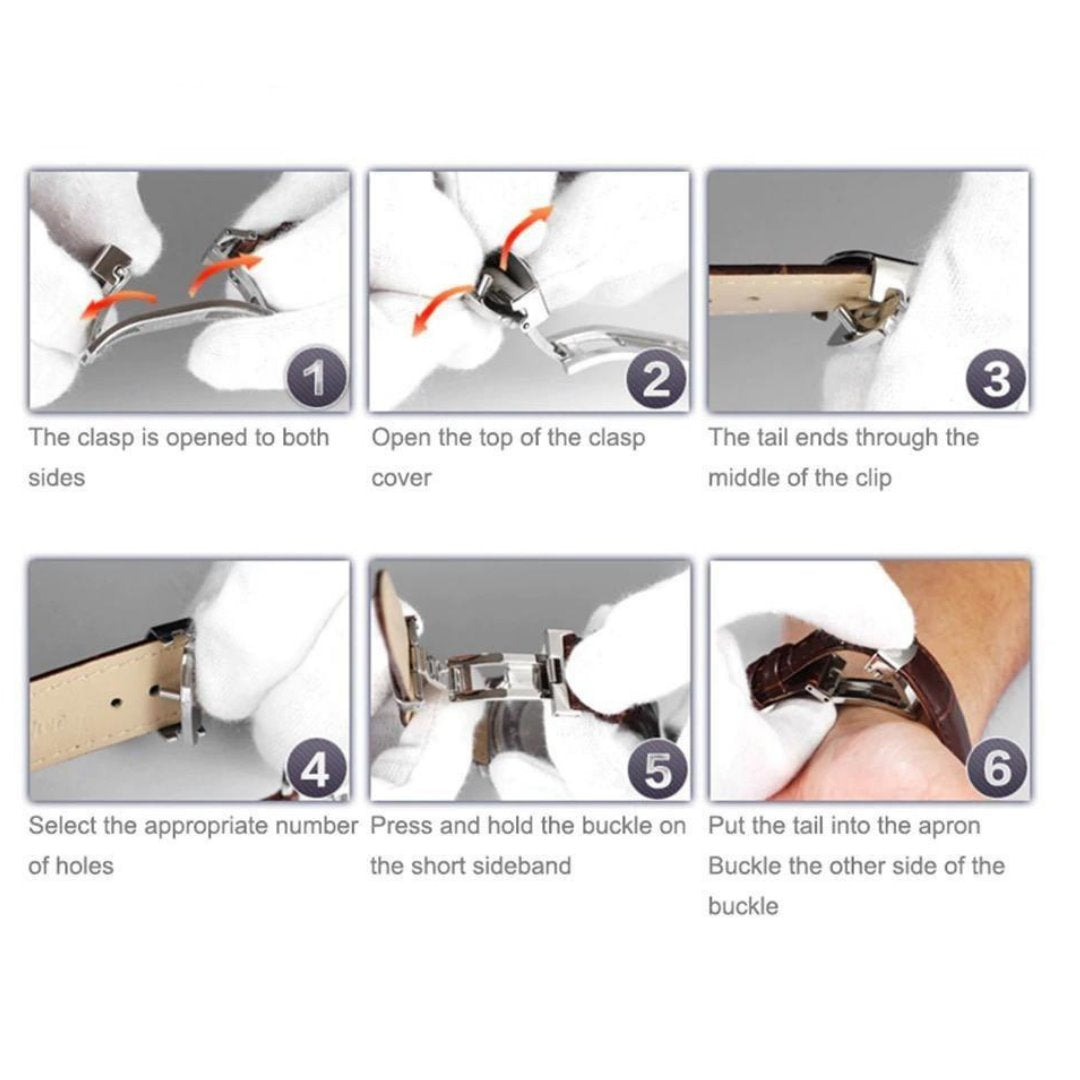 1
The clasp is opened to both sides

2
Open the top of the clasp cover

3
The tail ends through the middle of the clip

4
Select the appropriate number of holes

5
Press and hold the buckle on the short sideband

6
Put the tail into the apron
Buckle the other side of the buckle