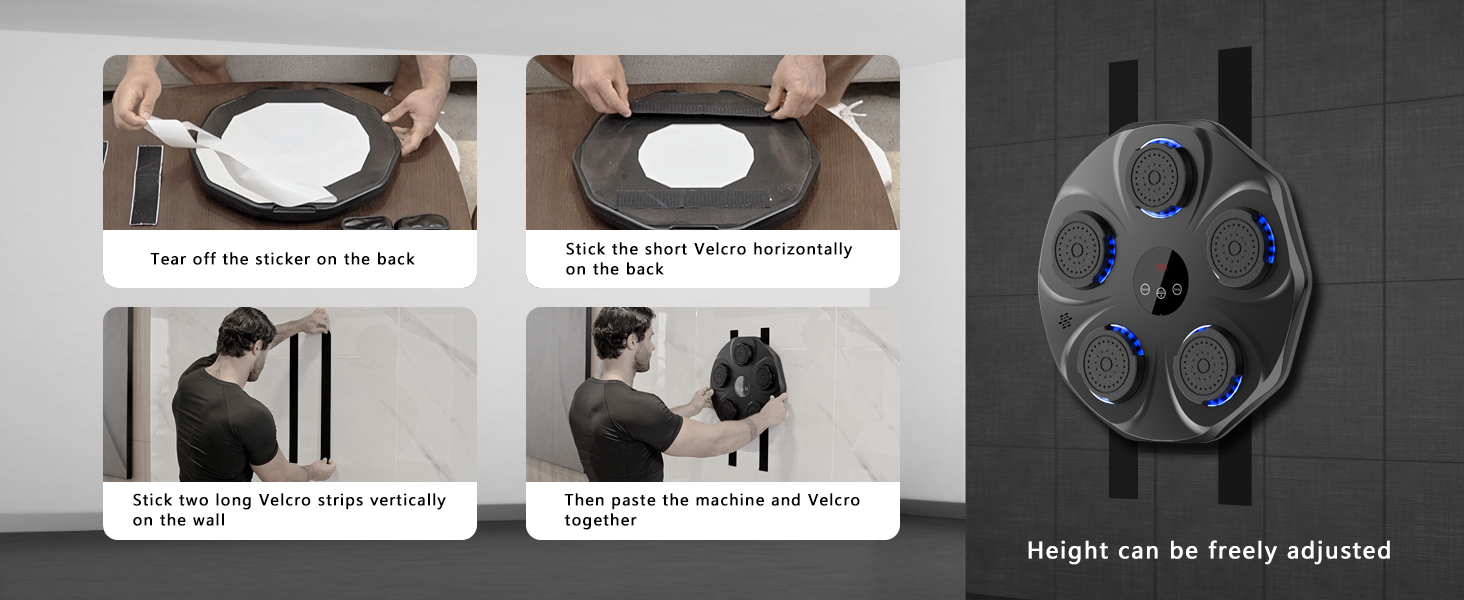 Tear off the sticker on the back

Stick the short Velcro horizontally on the back

Stick two long Velcro strips vertically on the wall

Then paste the machine and Velcro together

Height can be freely adjusted