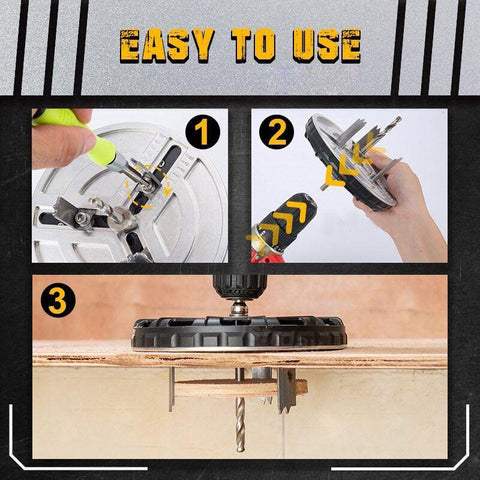 EASY TO USE

1

2

3