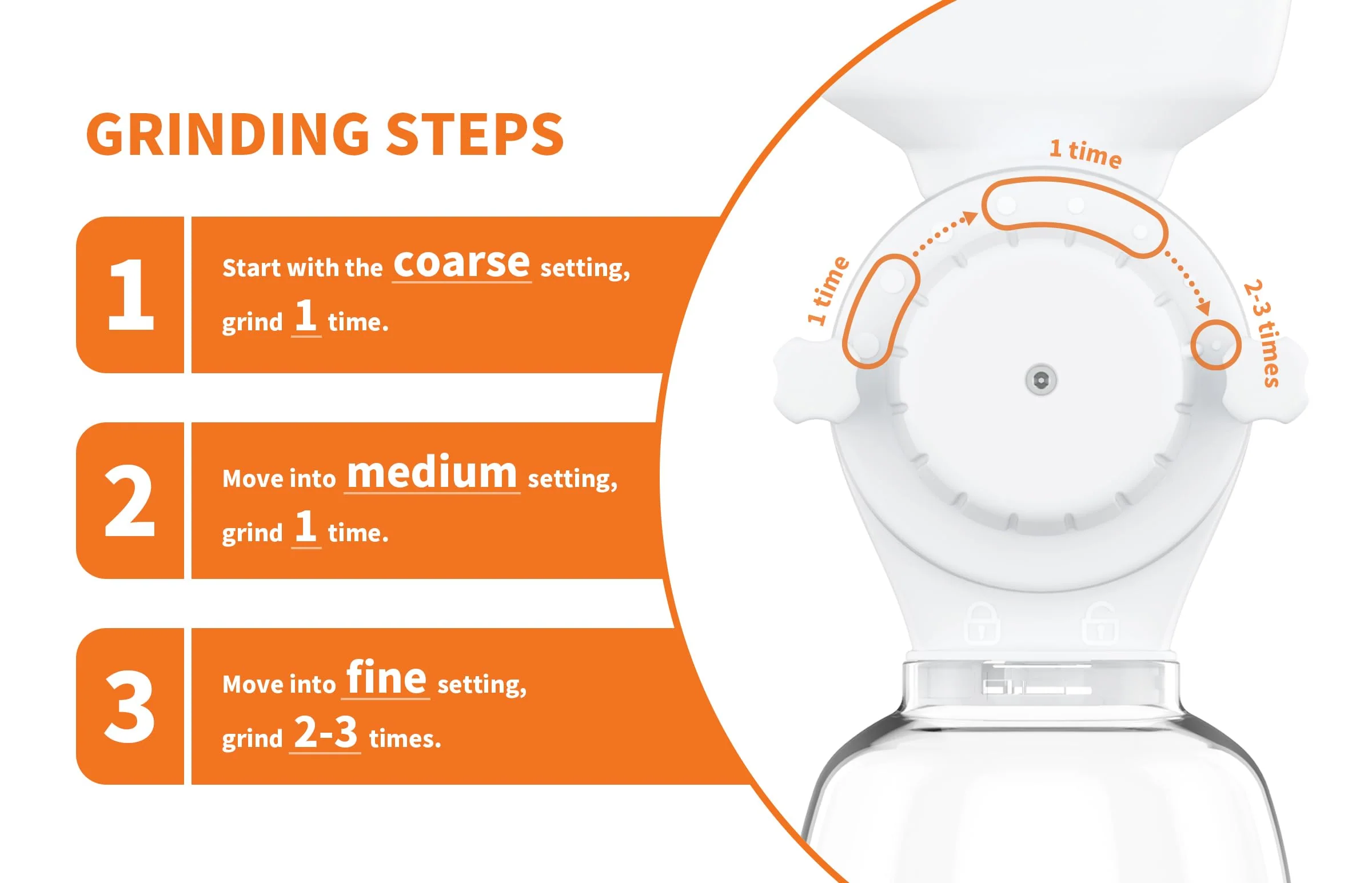 GRINDING STEPS

1 Start with the coarse setting, grind 1 time.

2 Move into medium setting, grind 1 time.

3 Move into fine setting, grind 2-3 times.

1 time

1 time

2-3 times