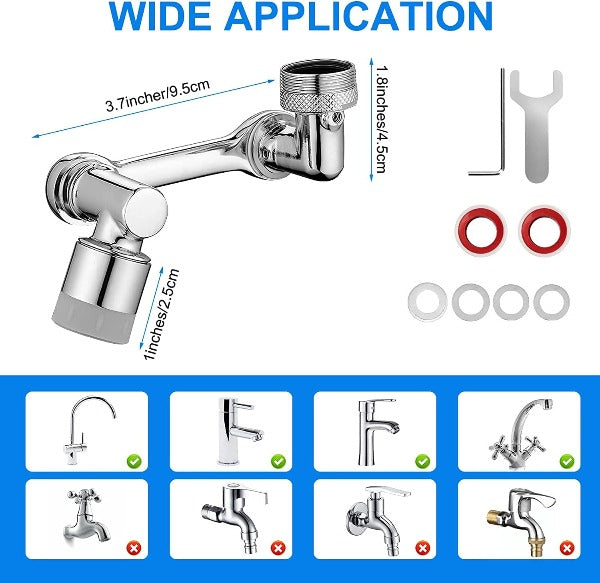 WIDE APPLICATION

3.7incher/9.5cm

1.8inches/4.5cm

1inches/2.5cm