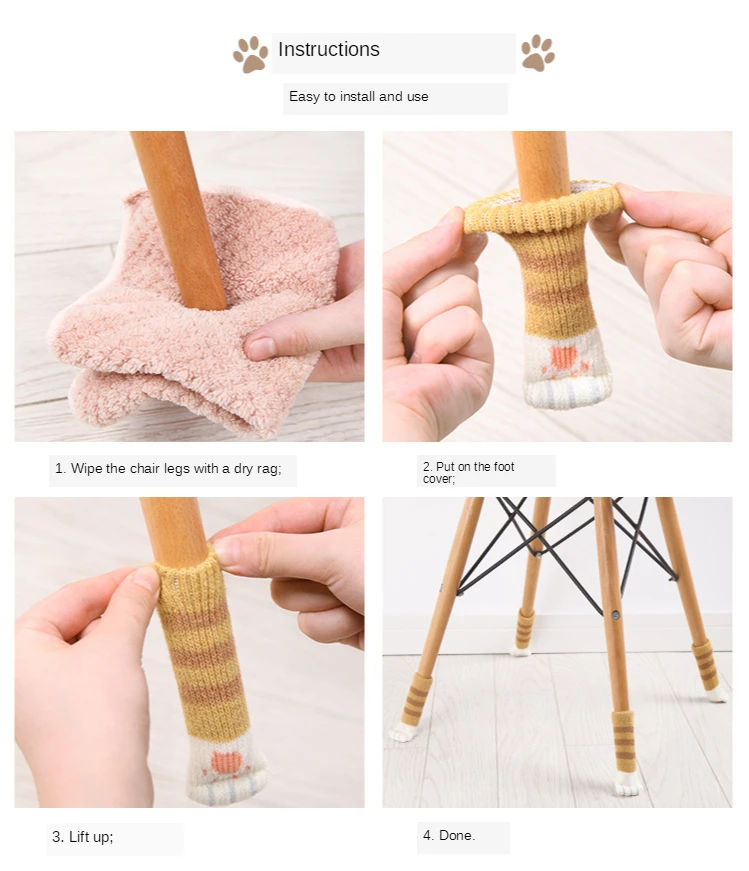 Instructions

Easy to install and use

1. Wipe the chair legs with a dry rag;

2. Put on the foot cover;

3. Lift up;

4. Done.