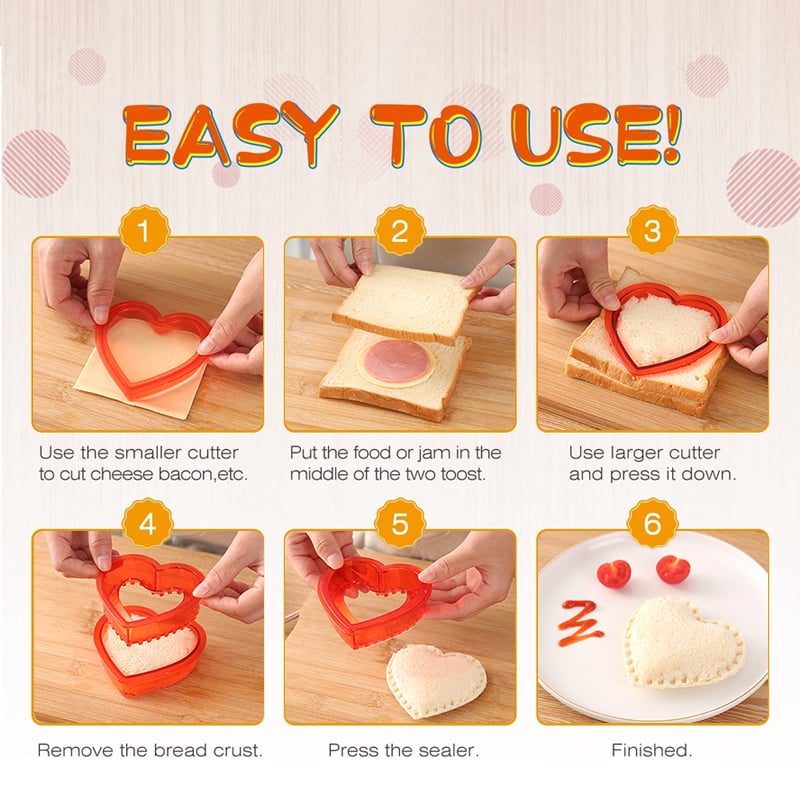 EASY TO USE!

1

Use the smaller cutter to cut cheese bacon,etc.

2

Put the food or jam in the middle of the two toost.

3

Use larger cutter and press it down.

4

Remove the bread crust.

5

Press the sealer.

6

Finished.