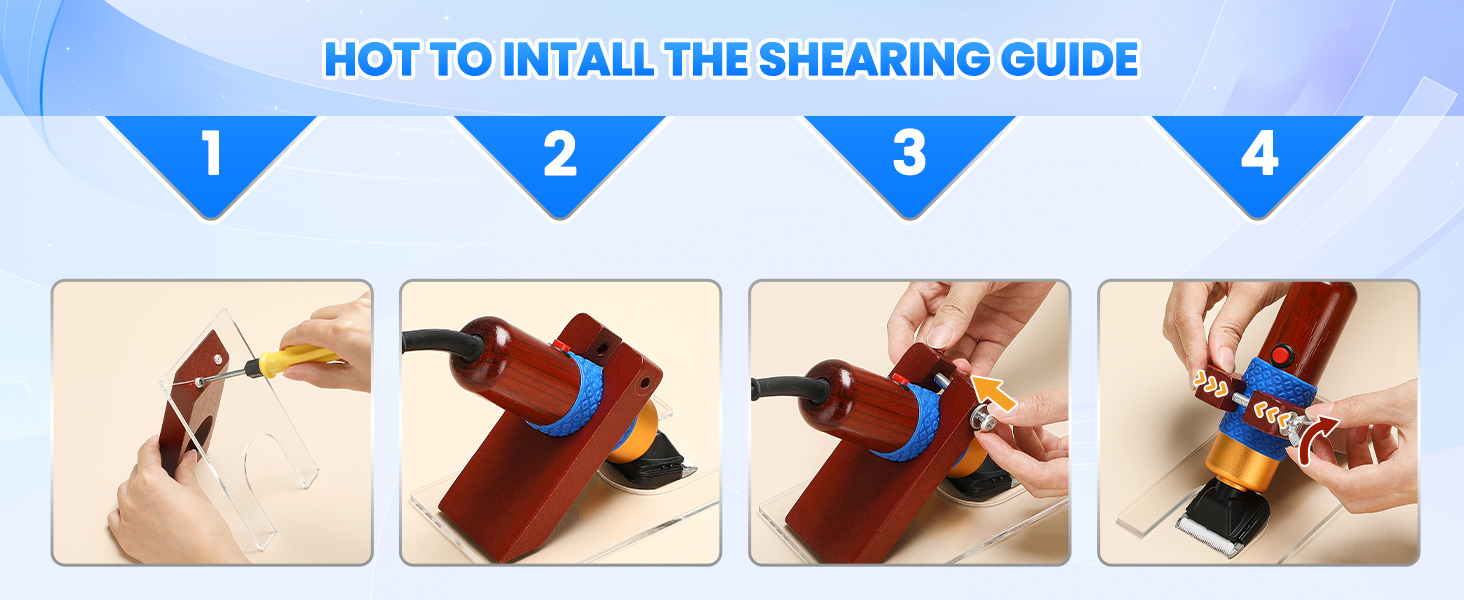 HOT TO INTALL THE SHEARING GUIDE

1

2

3

4