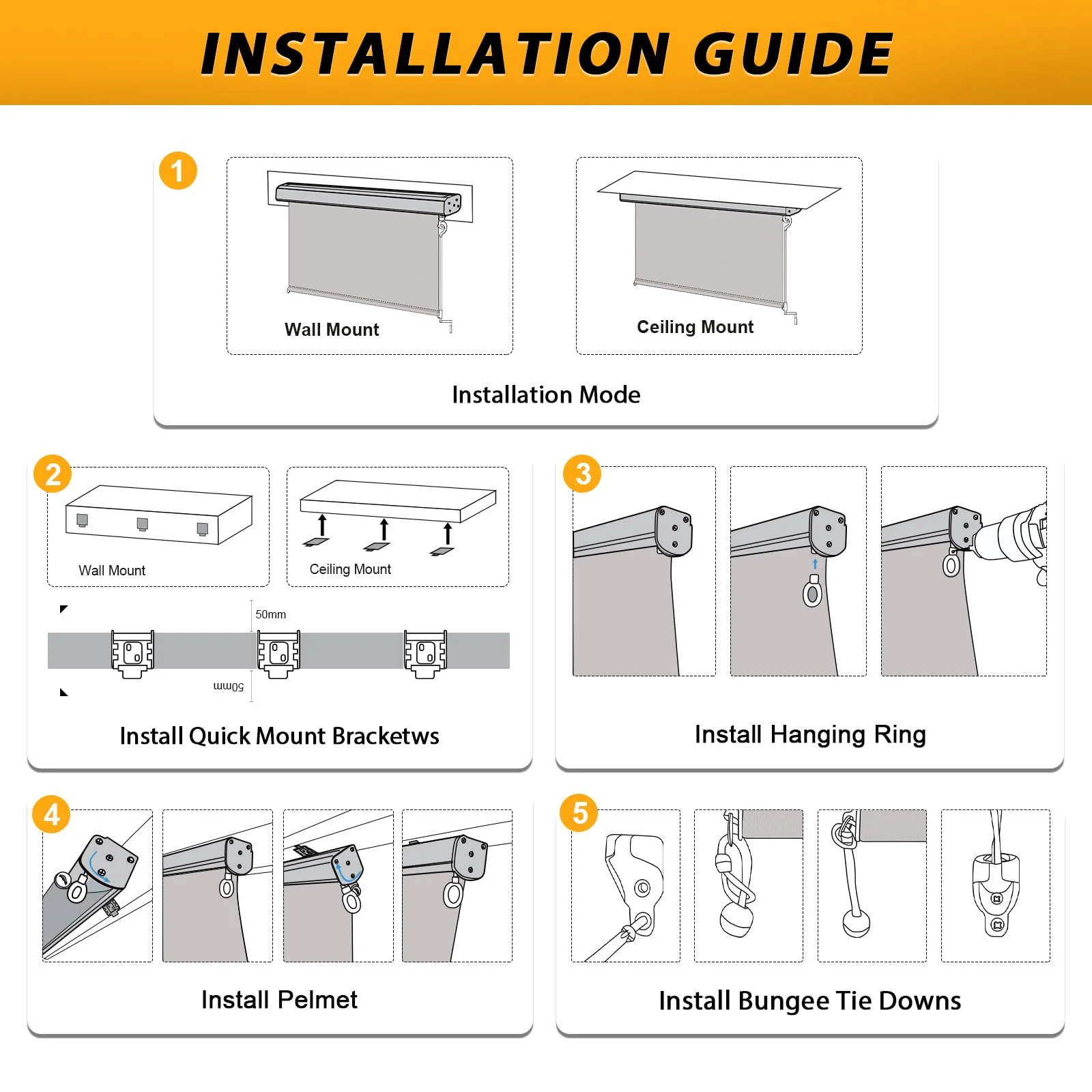 INSTALLATION GUIDE

1

Wall Mount

Ceiling Mount

Installation Mode

2

Wall Mount

Ceiling Mount

50mm

50mm

Install Quick Mount Bracketws

3

Install Hanging Ring

4

Install Pelmet

5

Install Bungee Tie Downs