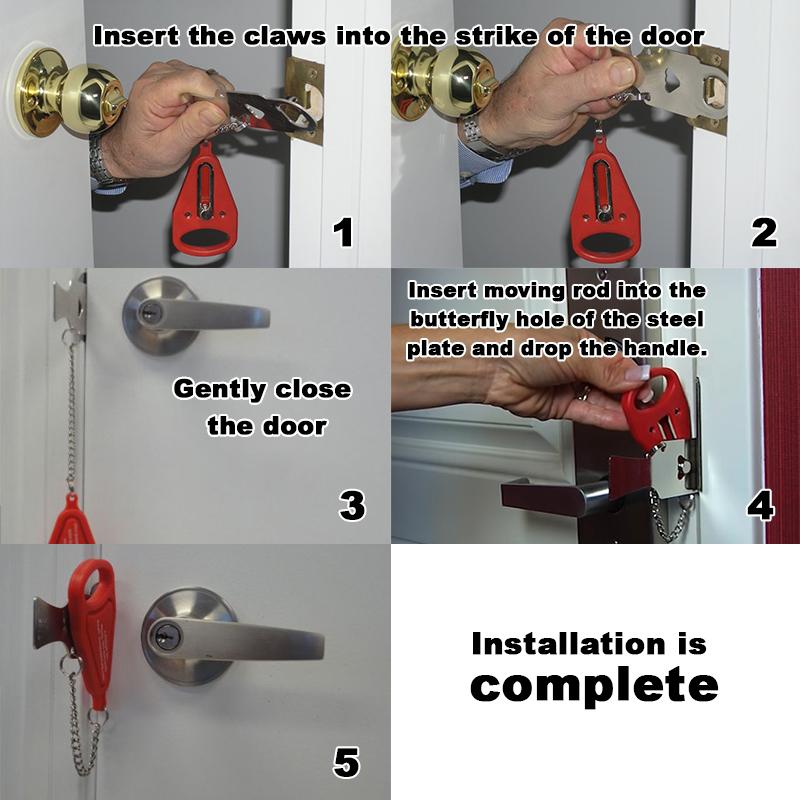 Insert the claws into the strike of the door

1

2

Gently close the door

3

Insert moving rod into the butterfly hole of the steel plate and drop the handle.

4

5

Installation is complete