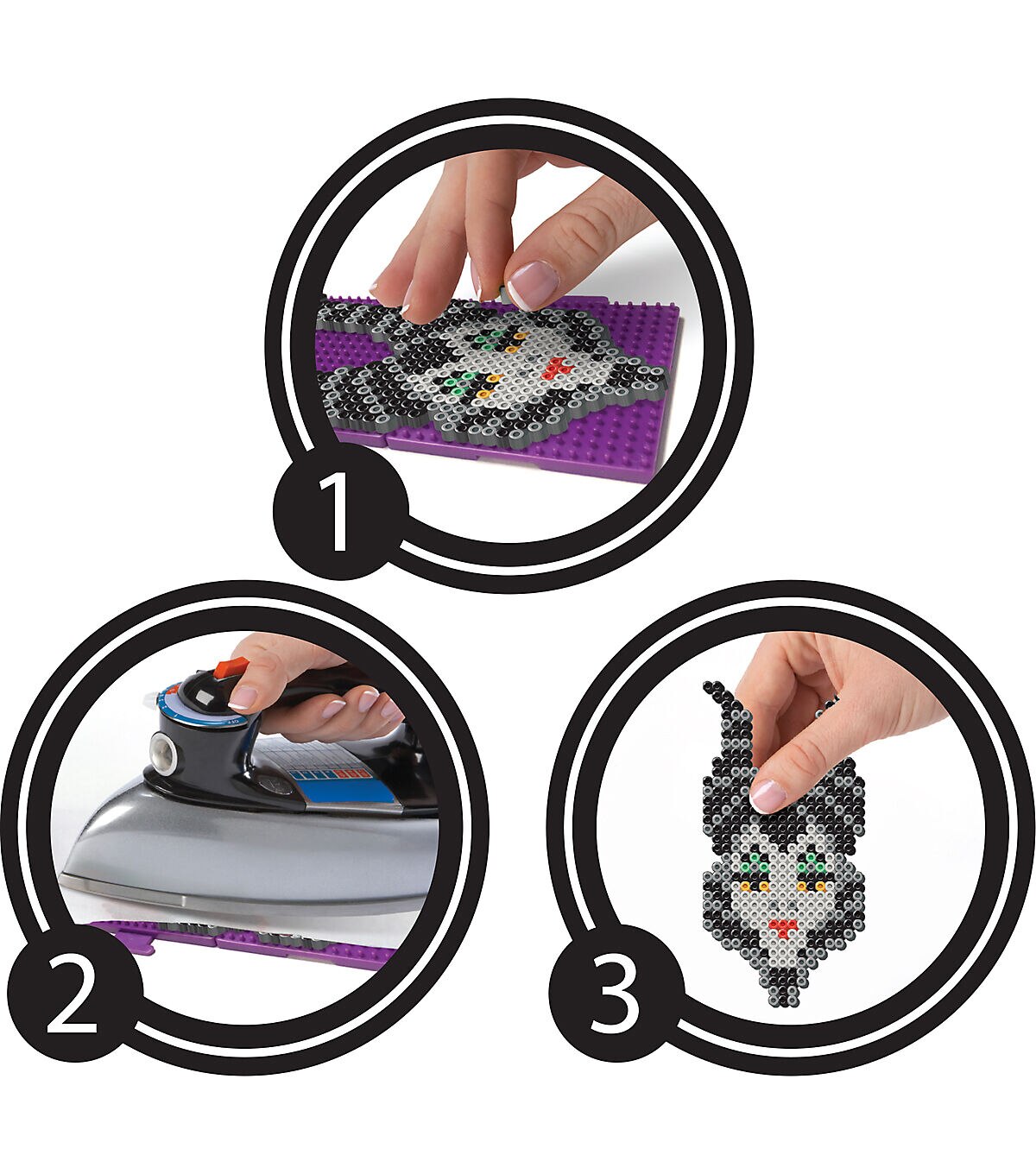 1

2

3