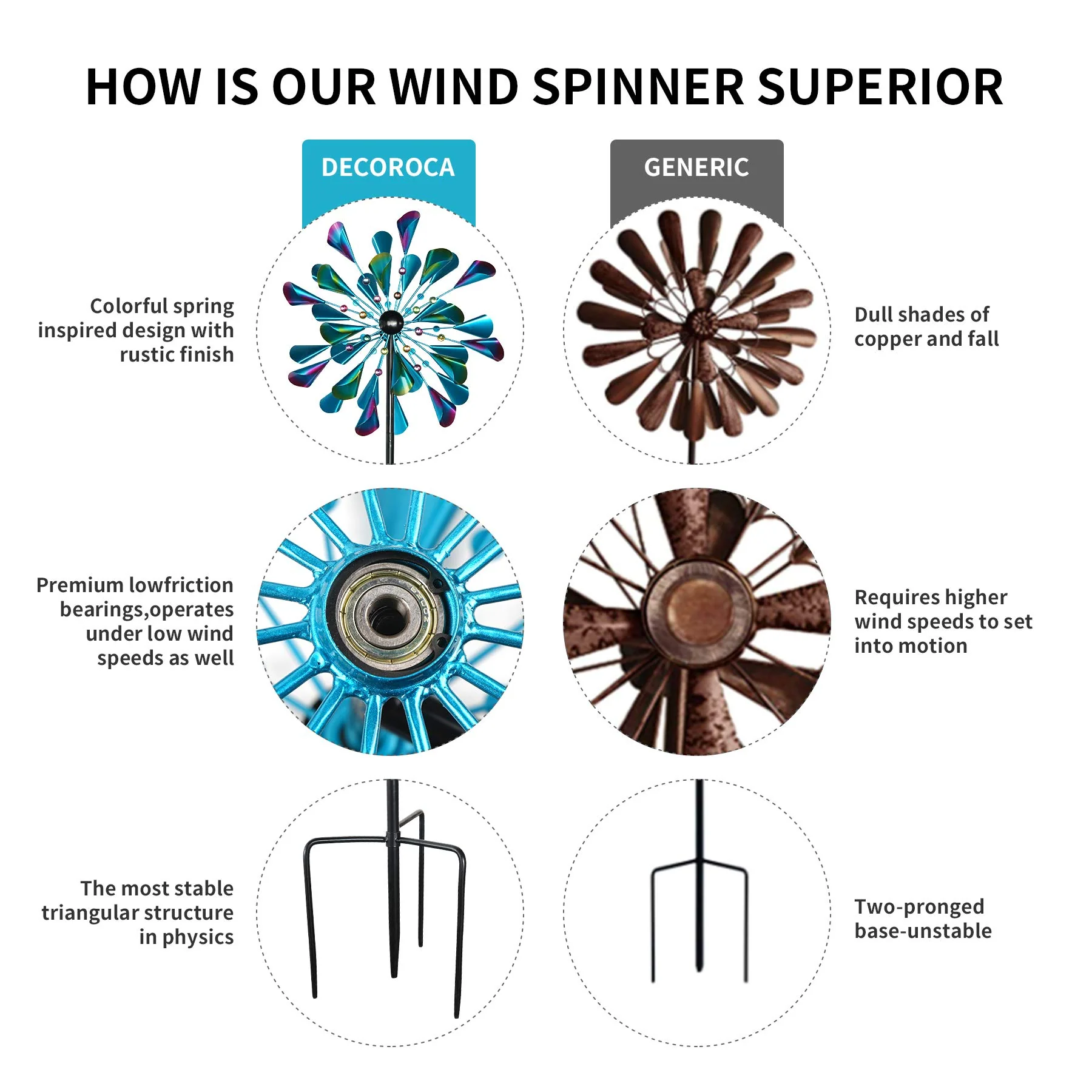 HOW IS OUR WIND SPINNER SUPERIOR

DECOROCA

GENERIC

Colorful spring inspired design with rustic finish

Dull shades of copper and fall

Premium lowfriction bearings,operates under low wind speeds as well

Requires higher wind speeds to set into motion

The most stable triangular structure in physics

Two-pronged base-unstable