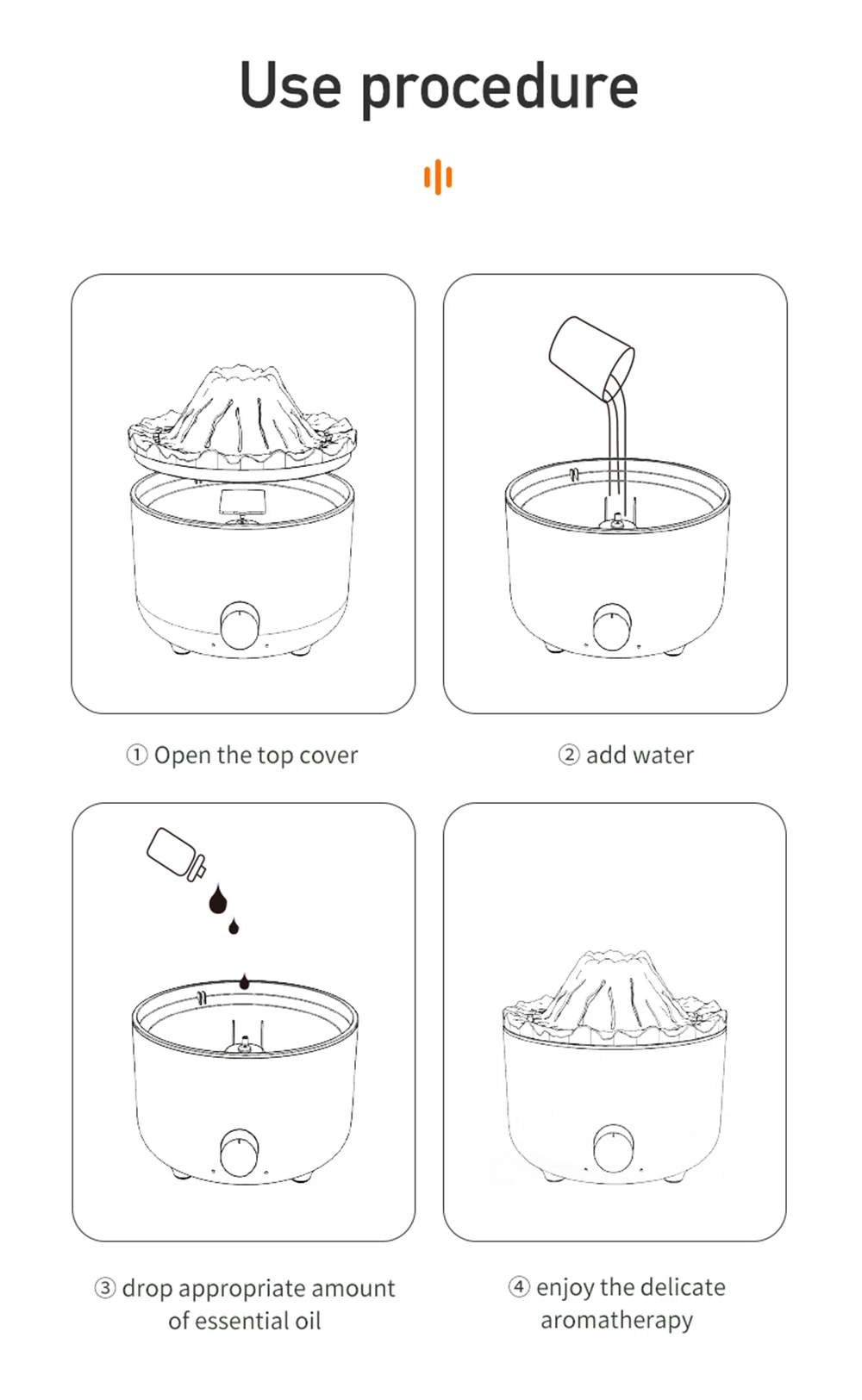 Use procedure

① Open the top cover

② add water

③ drop appropriate amount of essential oil

④ enjoy the delicate aromatherapy