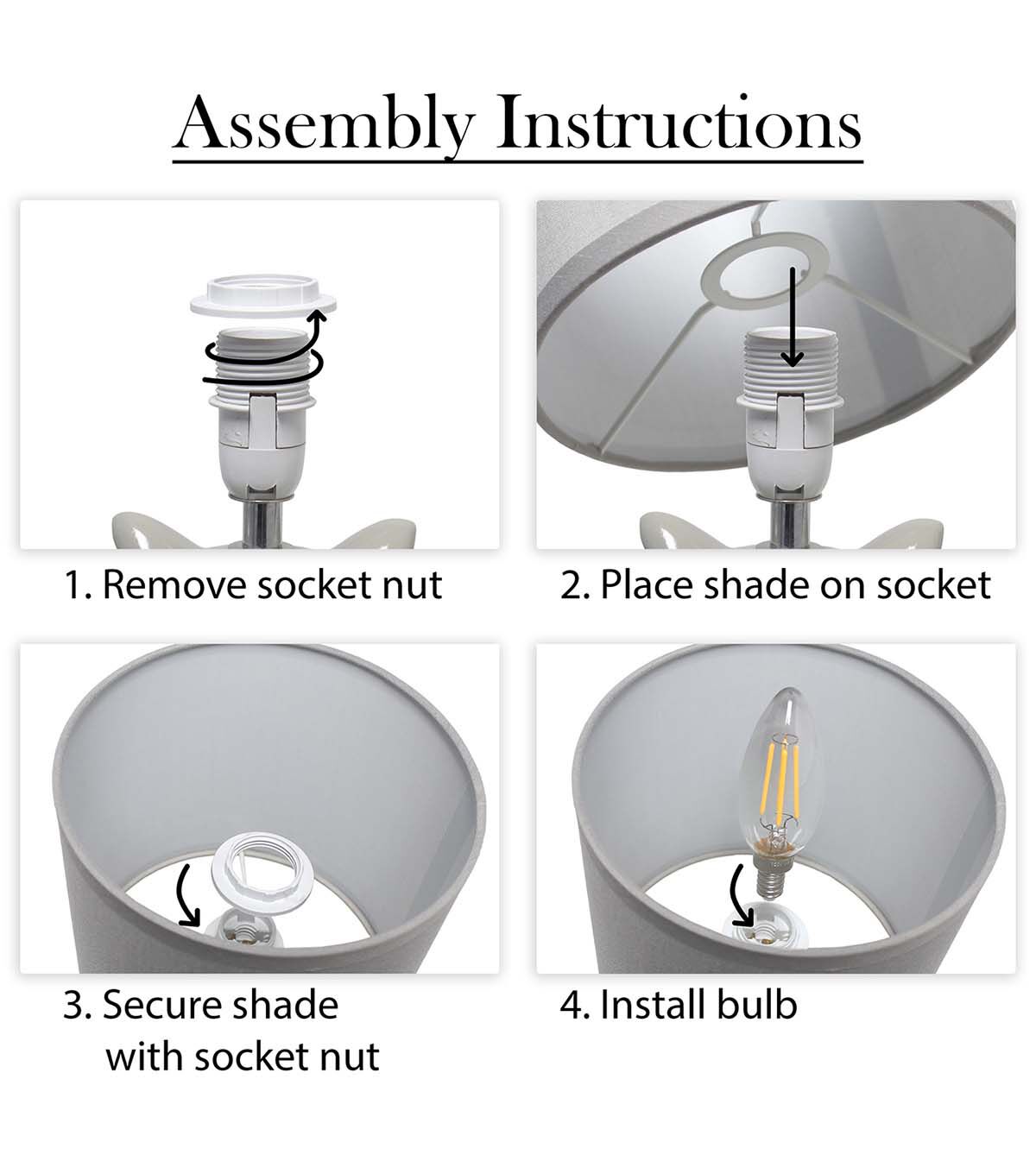 Assembly Instructions

1. Remove socket nut

2. Place shade on socket

3. Secure shade with socket nut

4. Install bulb