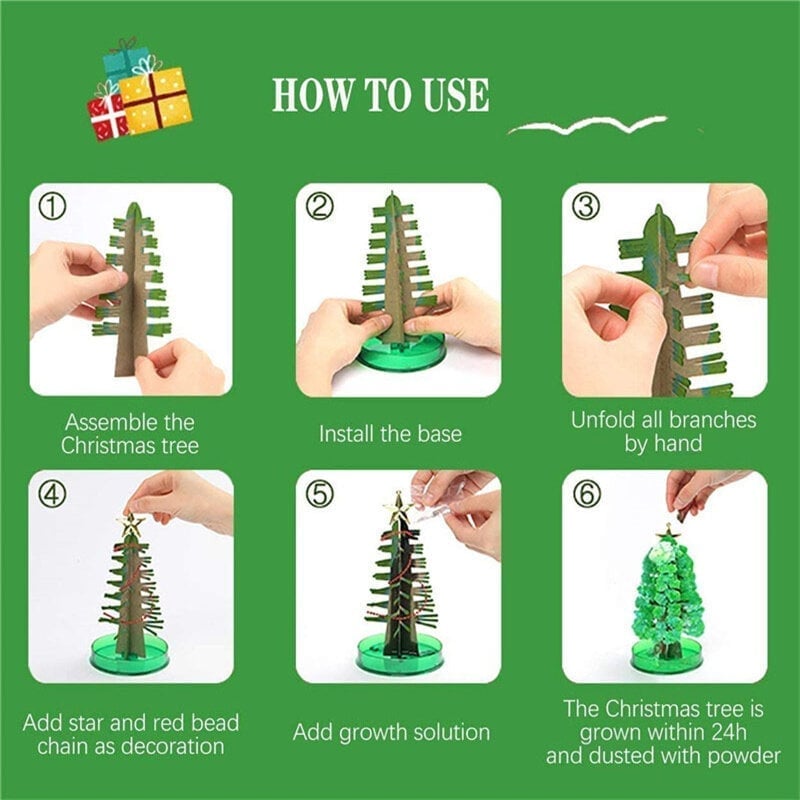 HOW TO USE

①

Assemble the Christmas tree

②

Install the base

③

Unfold all branches by hand

④

Add star and red bead chain as decoration

⑤

Add growth solution

⑥

The Christmas tree is grown within 24h and dusted with powder