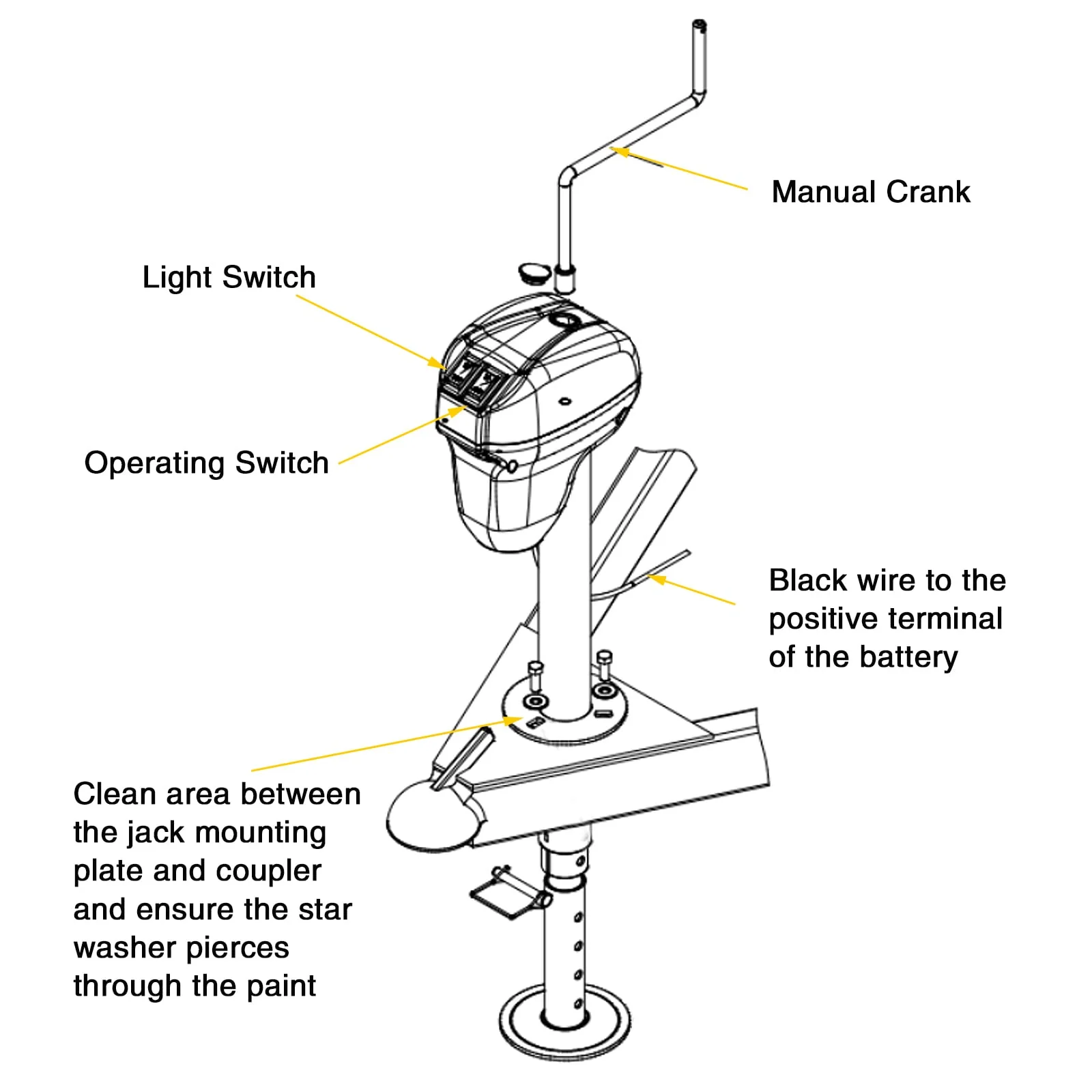 Manual Crank

Light Switch

Operating Switch

Black wire to the positive terminal of the battery

Clean area between the jack mounting plate and coupler and ensure the star washer pierces through the paint