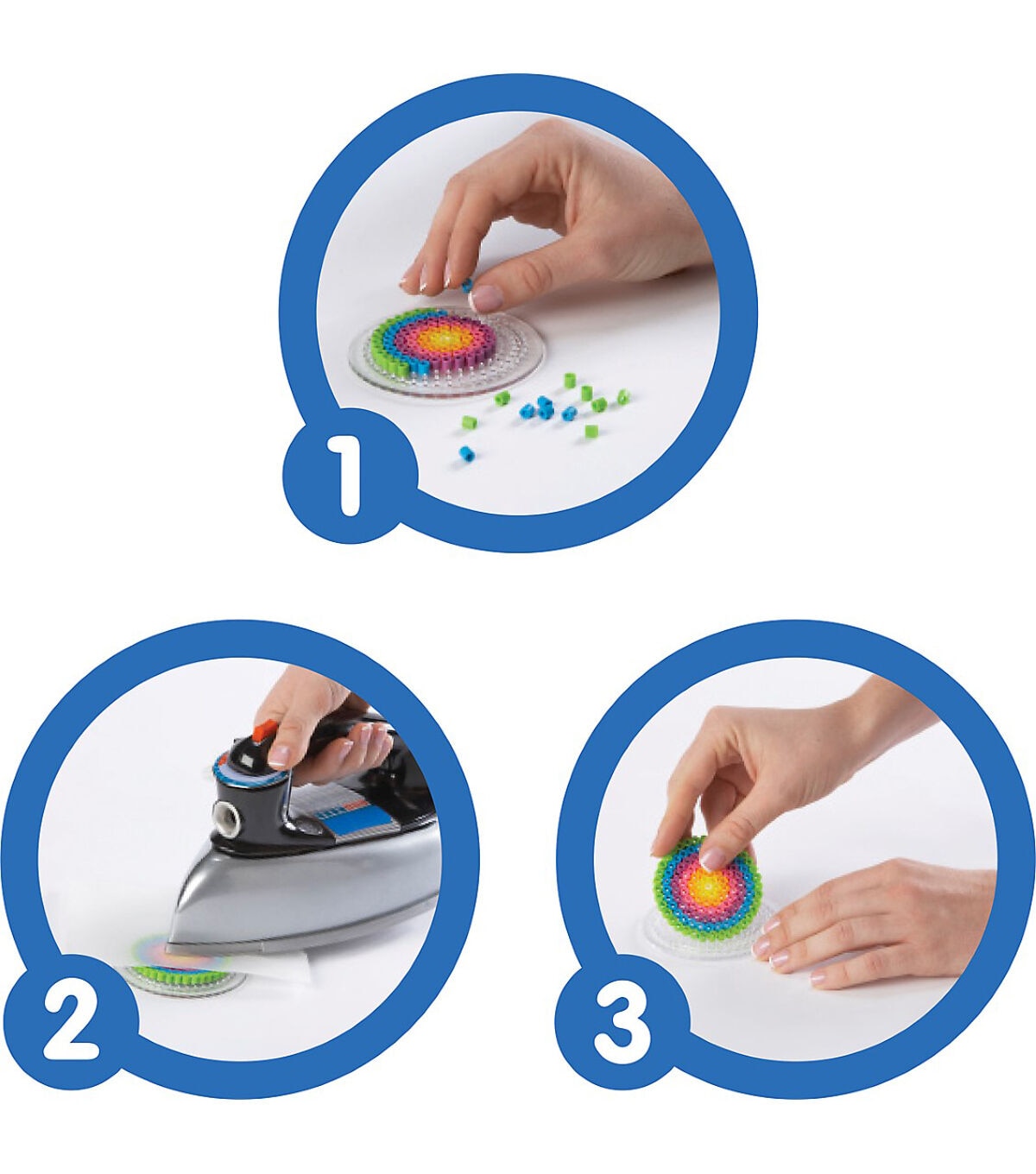 1

2

3