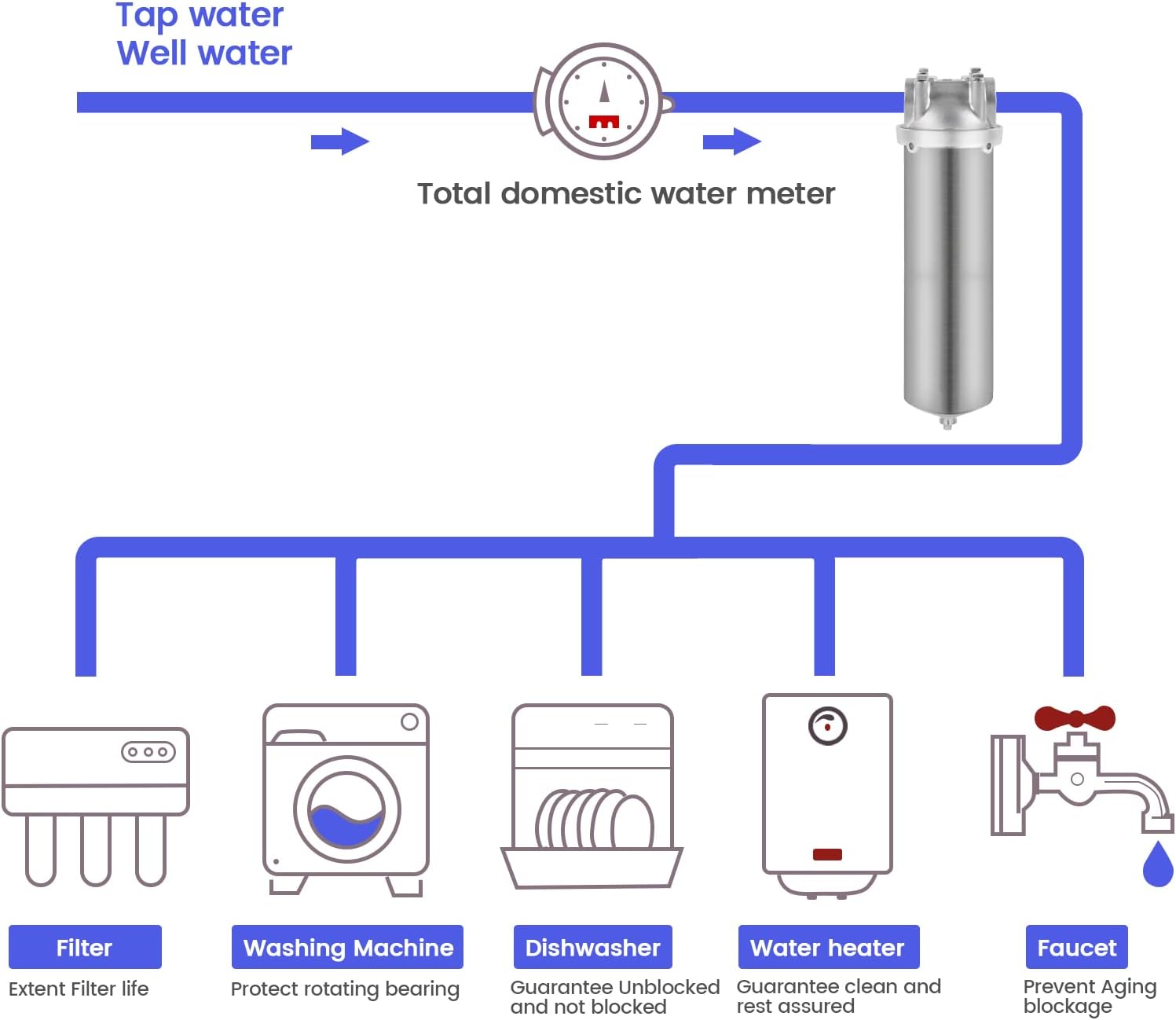 Tap water
Well water

Total domestic water meter

Filter
Extent Filter life

Washing Machine
Protect rotating bearing

Dishwasher
Guarantee Unblocked and not blocked

Water heater
Guarantee clean and rest assured

Faucet
Prevent Aging blockage