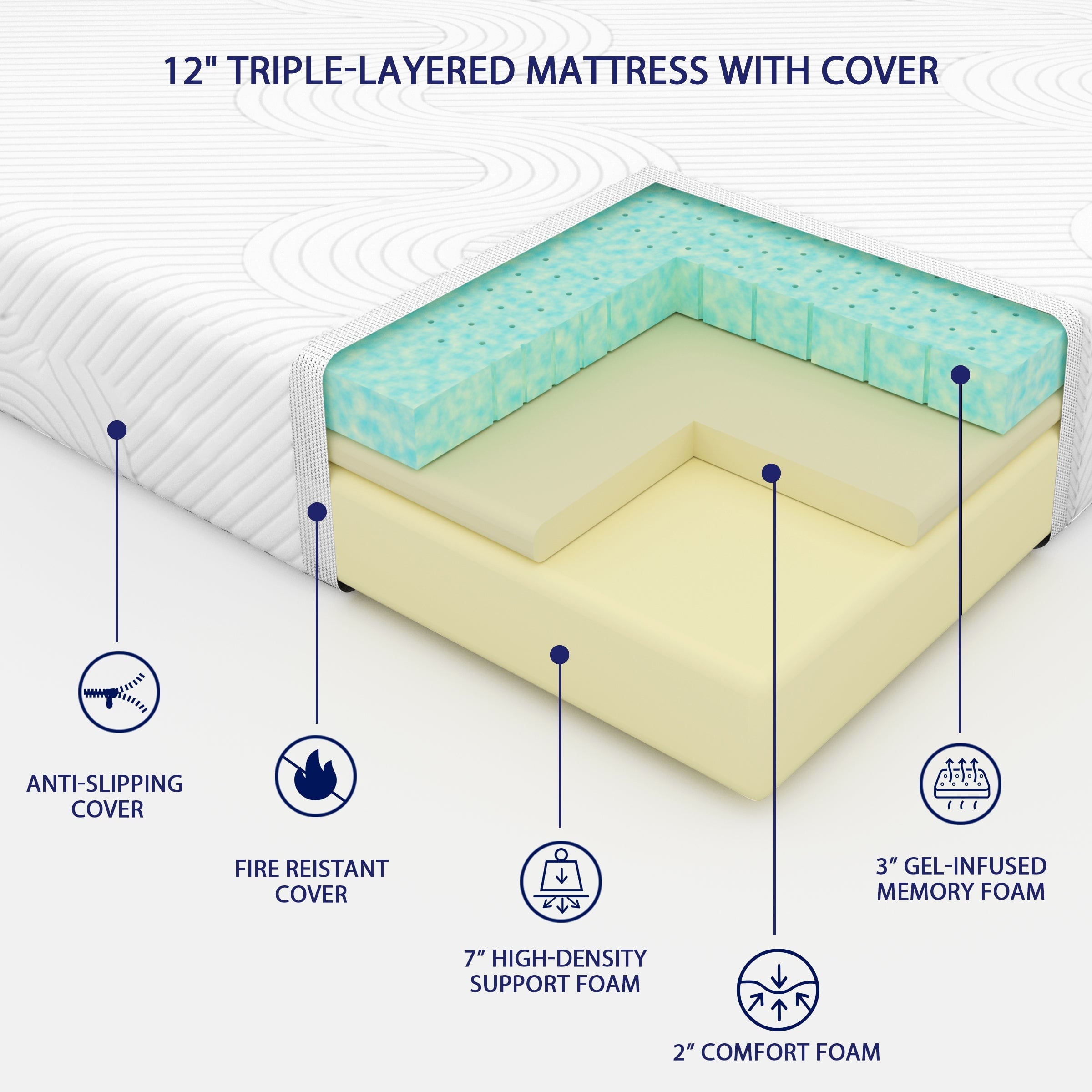 12" TRIPLE-LAYERED MATTRESS WITH COVER

ANTI-SLIPPING COVER

FIRE REISTANT COVER

7” HIGH-DENSITY SUPPORT FOAM

2” COMFORT FOAM

3” GEL-INFUSED MEMORY FOAM