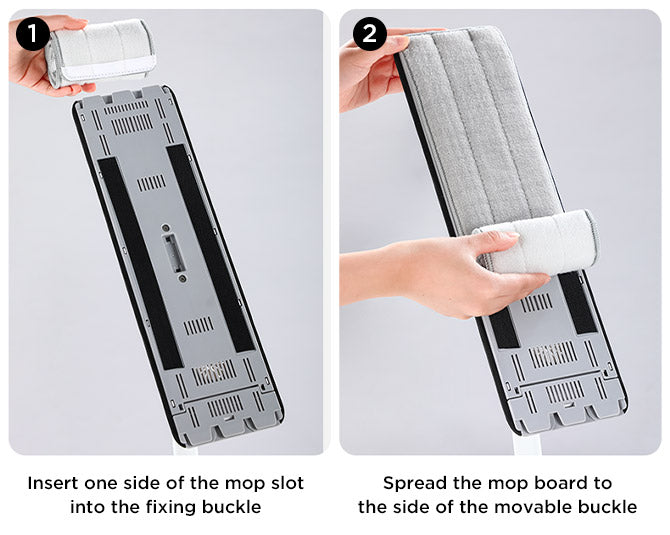 1

Insert one side of the mop slot into the fixing buckle

2

Spread the mop board to the side of the movable buckle