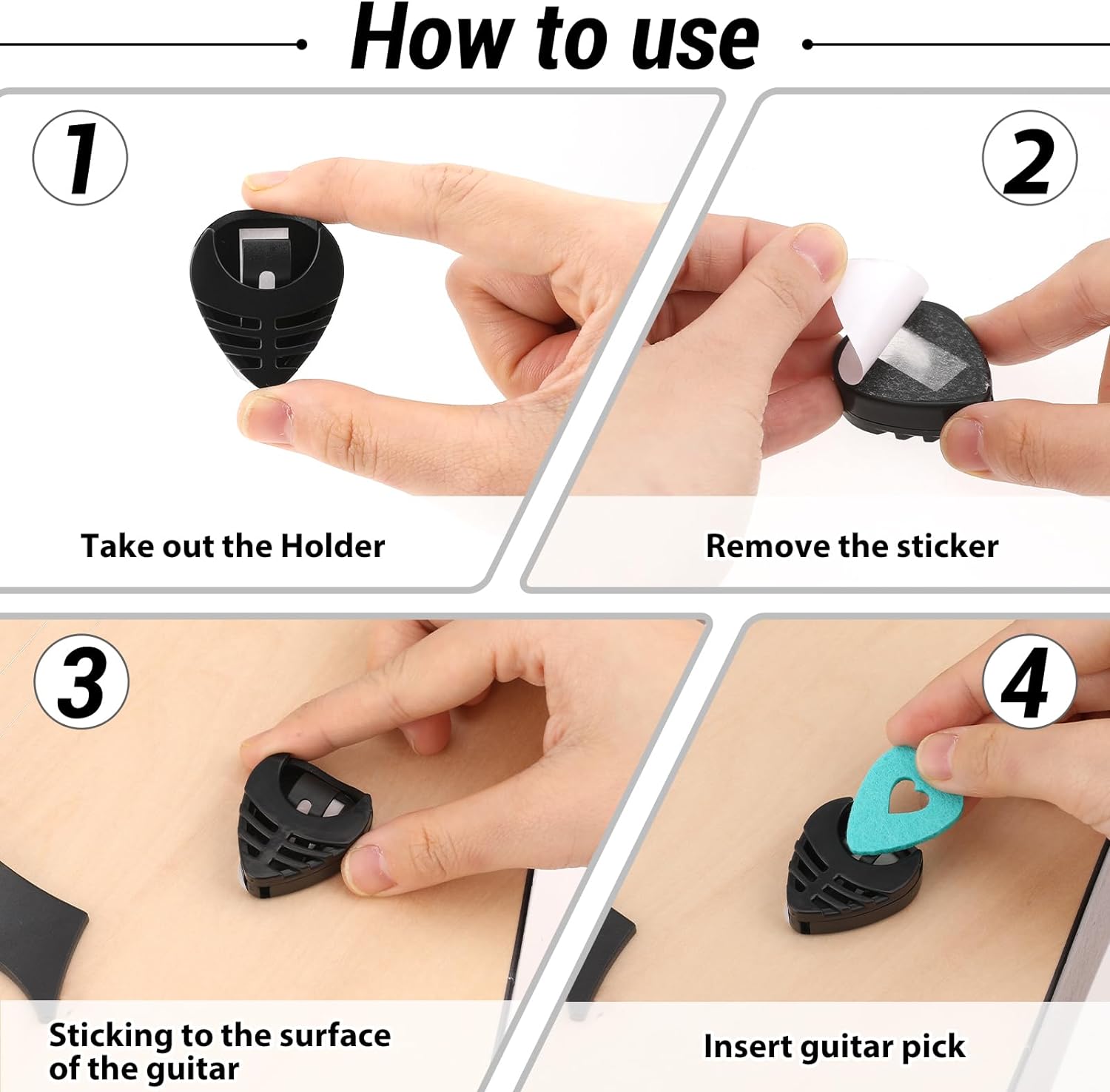 How to use

1

Take out the Holder

2

Remove the sticker

3

Sticking to the surface of the guitar

4

Insert guitar pick