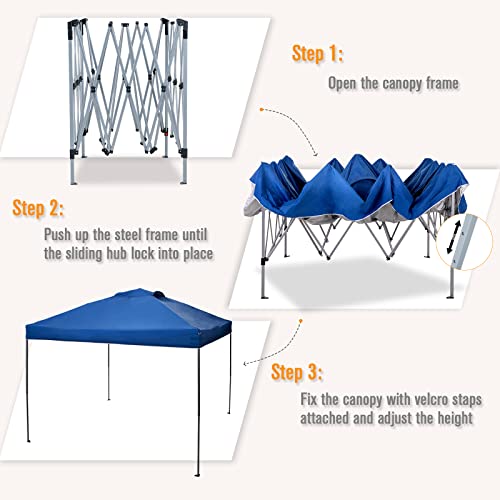 Step 1:

Open the canopy frame

Step 2:

Push up the steel frame until the sliding hub lock into place

Step 3:

Fix the canopy with velcro staps attached and adjust the height