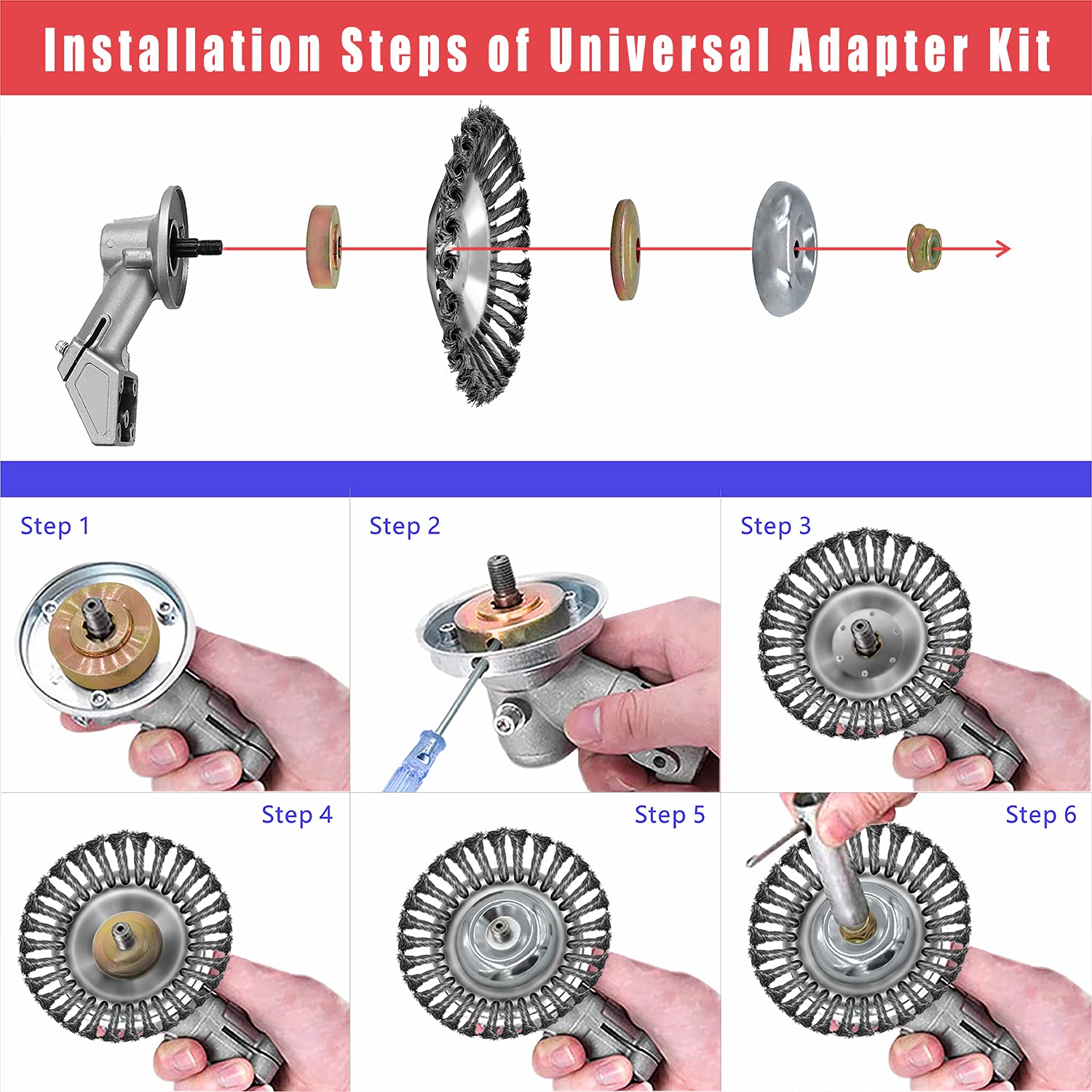 Installation Steps of Universal Adapter Kit

Step 1

Step 2

Step 3

Step 4

Step 5

Step 6