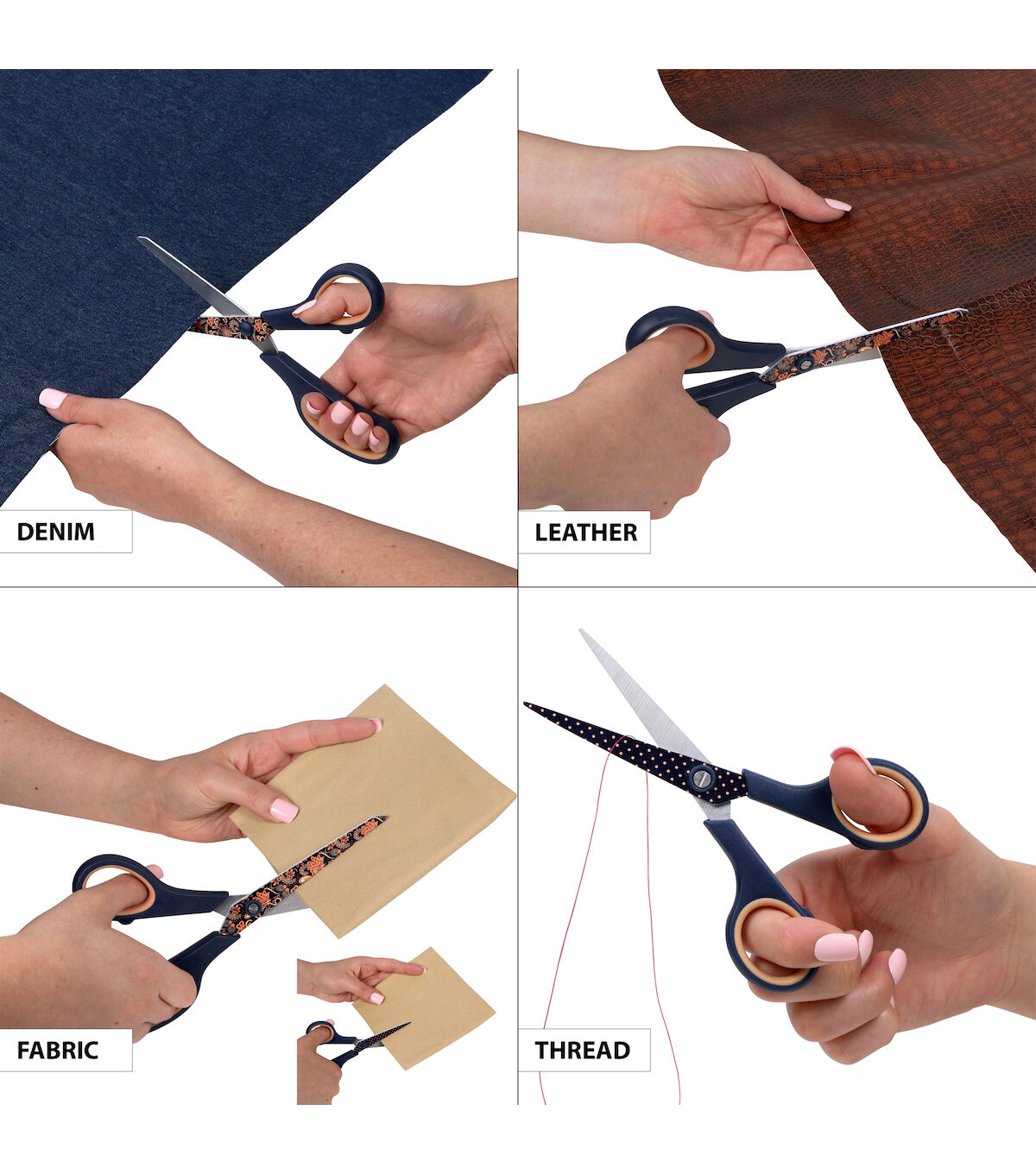 DENIM

LEATHER

FABRIC

THREAD