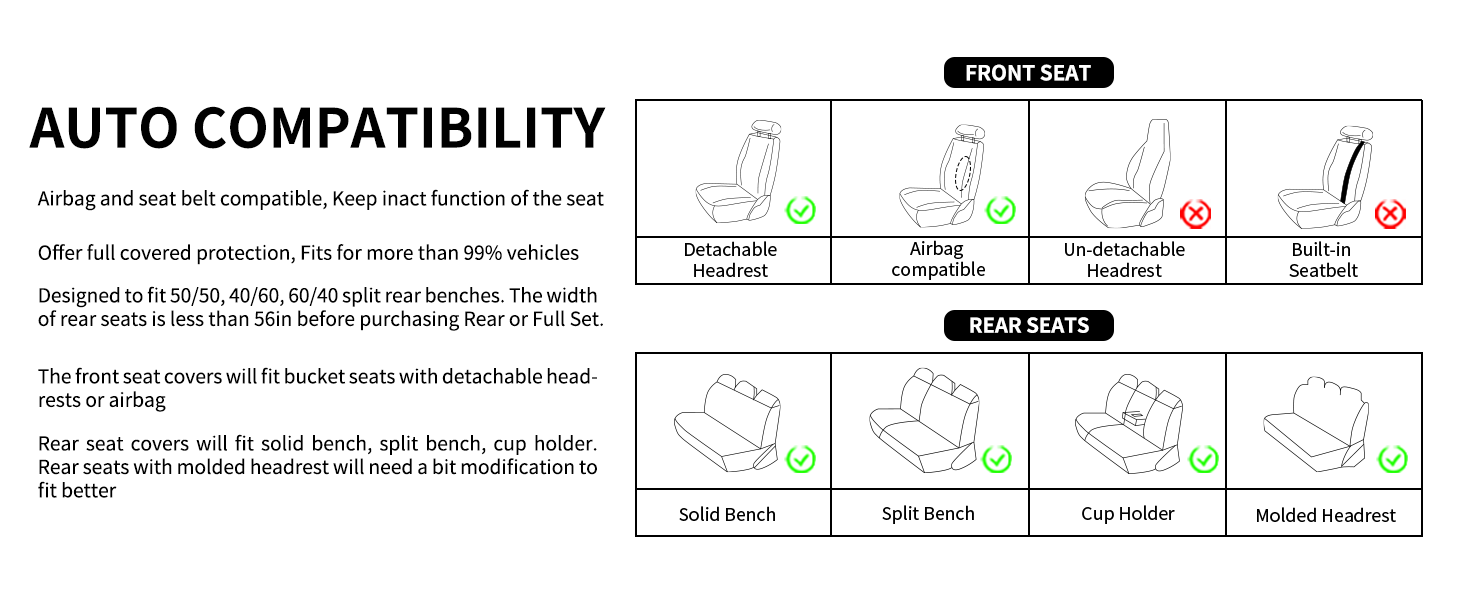 AUTO COMPATIBILITY

Airbag and seat belt compatible, Keep inact function of the seat

Offer full covered protection, Fits for more than 99% vehicles

Designed to fit 50/50, 40/60, 60/40 split rear benches. The width of rear seats is less than 56in before purchasing Rear or Full Set.

The front seat covers will fit bucket seats with detachable headrests or airbag

Rear seat covers will fit solid bench, split bench, cup holder. Rear seats with molded headrest will need a bit modification to fit better

FRONT SEAT

| Detachable Headrest | Airbag compatible | Un-detachable Headrest | Built-in Seatbelt |
|---|---|---|---|

REAR SEATS

| Solid Bench | Split Bench | Cup Holder | Molded Headrest |
|---|---|---|---|