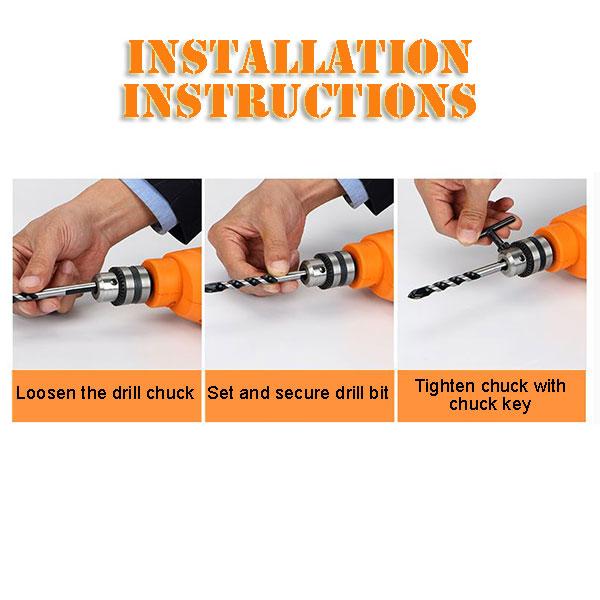 INSTALLATION INSTRUCTIONS

Loosen the drill chuck

Set and secure drill bit

Tighten chuck with chuck key