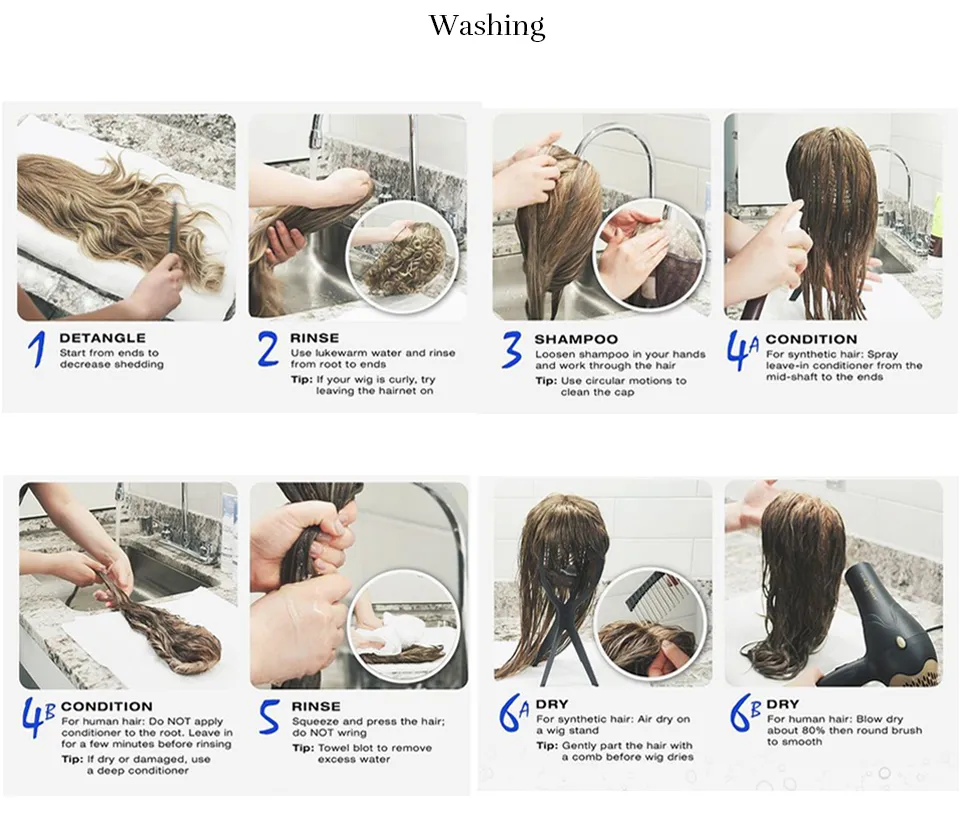 Washing

1 DETANGLE
Start from ends to decrease shedding

2 RINSE
Use lukewarm water and rinse from root to ends
Tip: If your wig is curly, try leaving the hairnet on

3 SHAMPOO
Loosen shampoo in your hands and work through the hair
Tip: Use circular motions to clean the cap

4A CONDITION
For synthetic hair: Spray leave-in conditioner from the mid-shaft to the ends

4B CONDITION
For human hair: Do NOT apply conditioner to the root. Leave in for a few minutes before rinsing
Tip: If dry or damaged, use a deep conditioner

5 RINSE
Squeeze and press the hair; do NOT wring
Tip: Towel blot to remove excess water

6A DRY
For synthetic hair: Air dry on a wig stand
Tip: Gently part the hair with a comb before wig dries

6B DRY
For human hair: Blow dry about 80% then round brush to smooth