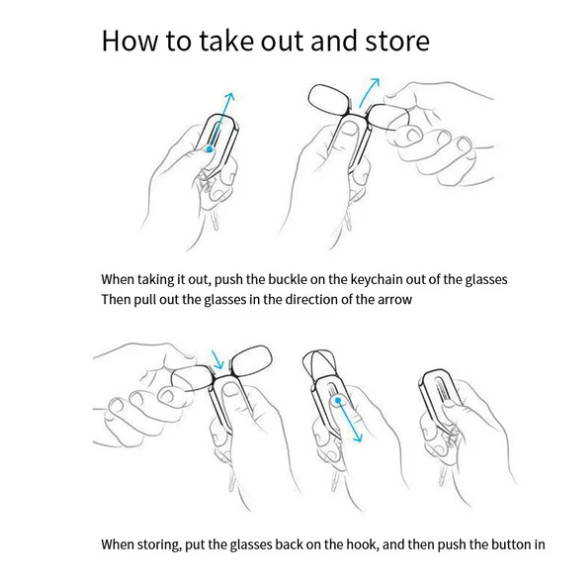 How to take out and store

When taking it out, push the buckle on the keychain out of the glasses
Then pull out the glasses in the direction of the arrow

When storing, put the glasses back on the hook, and then push the button in