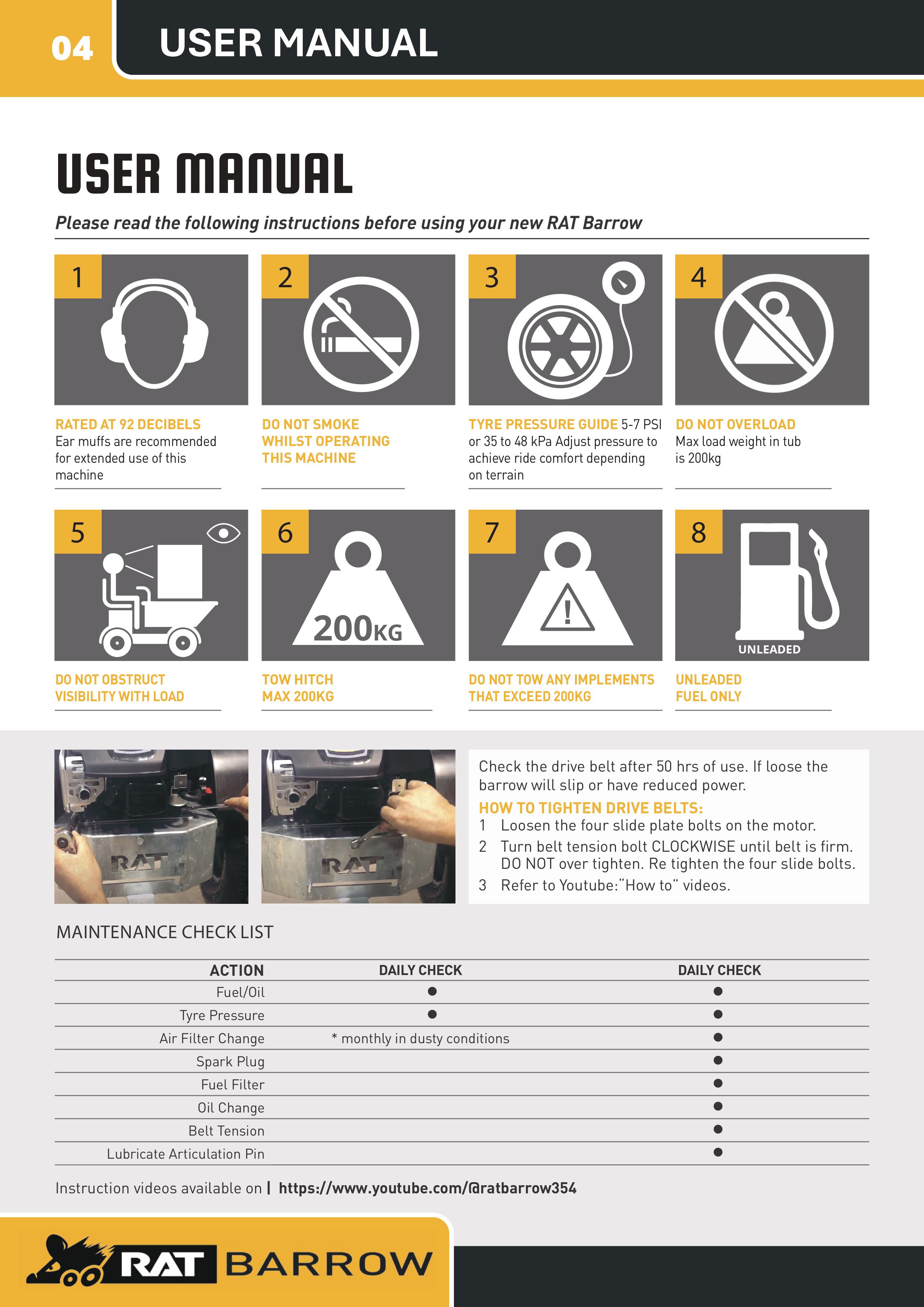 04 USER MANUAL

USER MANUAL

Please read the following instructions before using your new RAT Barrow

1

RATED AT 92 DECIBELS Ear muffs are recommended for extended use of this machine

2

DO NOT SMOKE WHILST OPERATING THIS MACHINE

3

TYRE PRESSURE GUIDE 5-7 PSI or 35 to 48 kPa Adjust pressure to achieve ride comfort depending on terrain

4

DO NOT OVERLOAD Max load weight in tub is 200kg

5

DO NOT OBSTRUCT VISIBILITY WITH LOAD

6

200KG

TOW HITCH MAX 200KG

7

DO NOT TOW ANY IMPLEMENTS THAT EXCEED 200KG

8

UNLEADED

UNLEADED FUEL ONLY

RAT

RAT

Check the drive belt after 50 hrs of use. If loose the barrow will slip or have reduced power.

HOW TO TIGHTEN DRIVE BELTS:
1 Loosen the four slide plate bolts on the motor.
2 Turn belt tension bolt CLOCKWISE until belt is firm. DO NOT over tighten. Re tighten the four slide bolts.
3 Refer to Youtube:"How to" videos.

MAINTENANCE CHECK LIST

| ACTION | DAILY CHECK | DAILY CHECK |
|---|---|---|
| Fuel/Oil | ● | ● |
| Tyre Pressure | ● | ● |
| Air Filter Change | * monthly in dusty conditions | ● |
| Spark Plug | | ● |
| Fuel Filter | | ● |
| Oil Change | | ● |
| Belt Tension | | ● |
| Lubricate Articulation Pin | | ● |

Instruction videos available on | https://www.youtube.com/@ratbarrow354

RAT BARROW