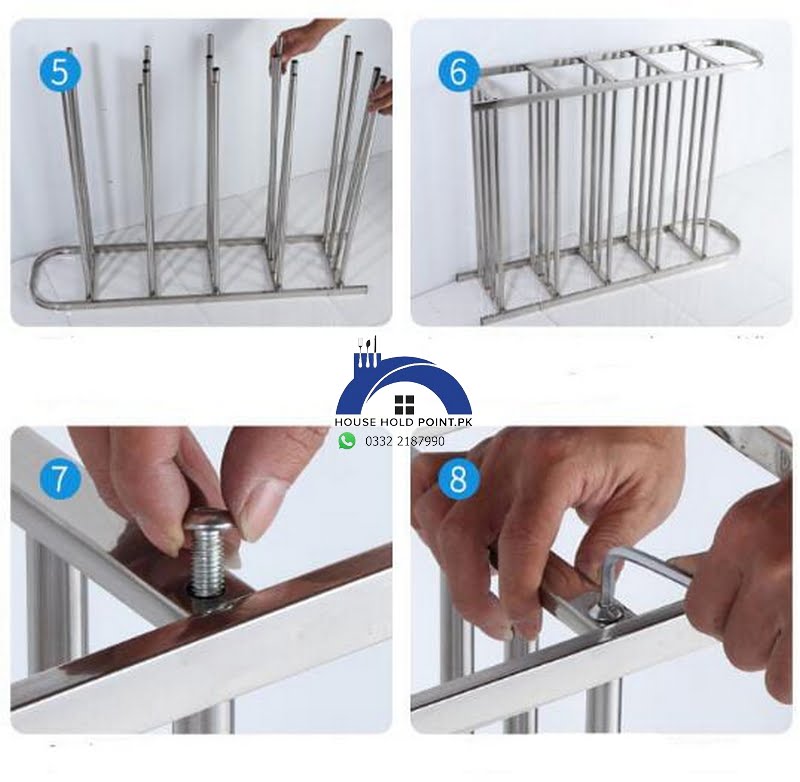 5

6

HOUSE HOLD POINT.PK
0332 2187990

7

8