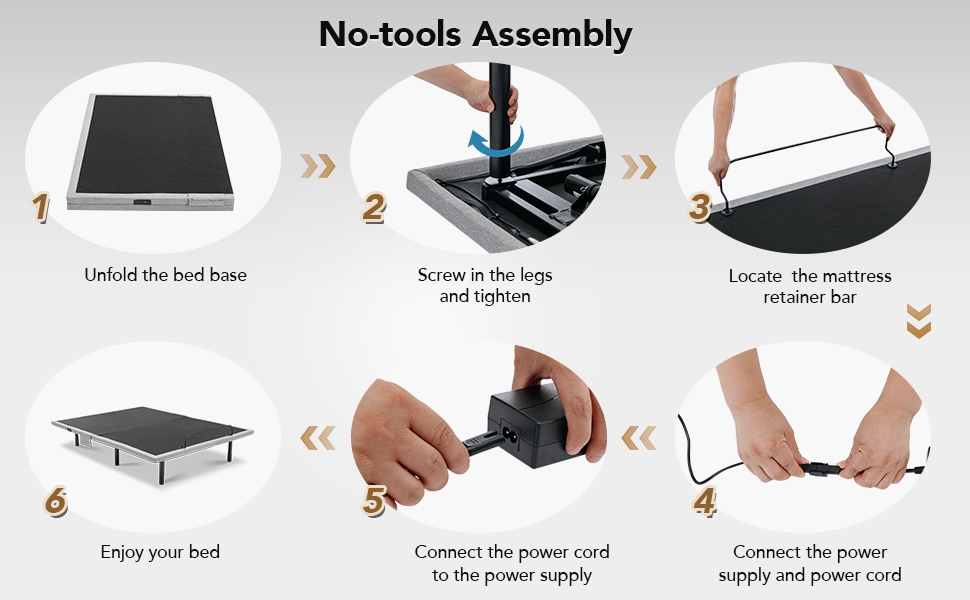 No-tools Assembly

1

Unfold the bed base

2

Screw in the legs and tighten

3

Locate the mattress retainer bar

4

Connect the power supply and power cord

5

Connect the power cord to the power supply

6

Enjoy your bed