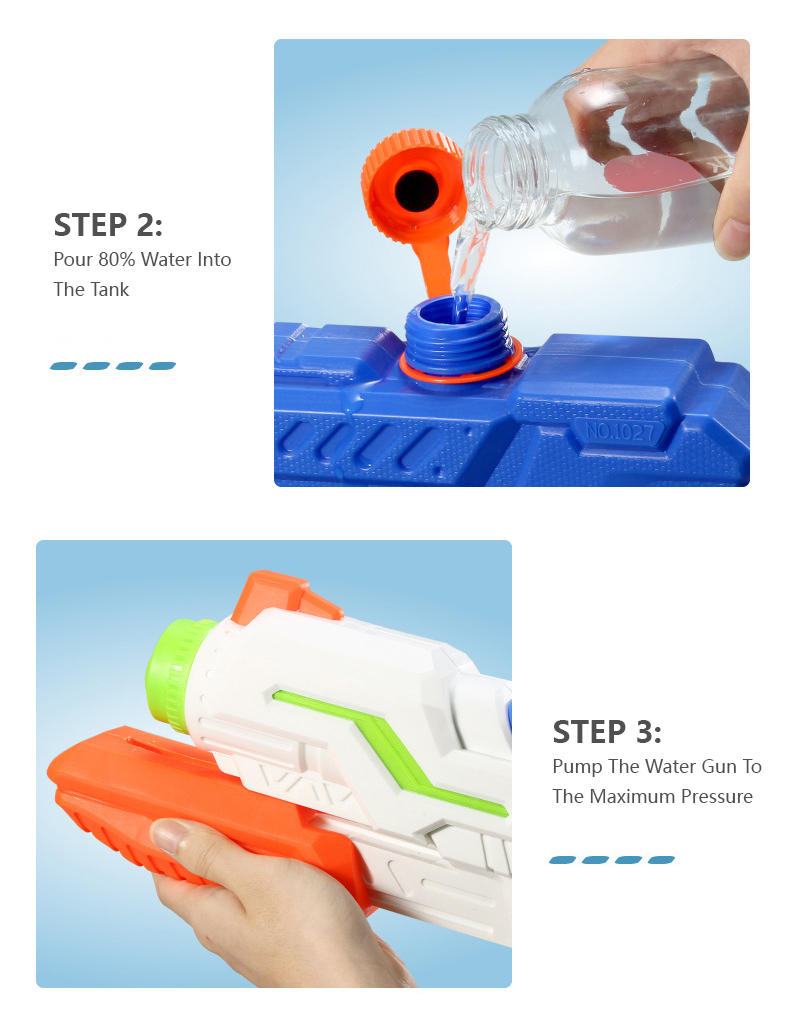 STEP 2:
Pour 80% Water Into The Tank

NO.1027

STEP 3:
Pump The Water Gun To The Maximum Pressure