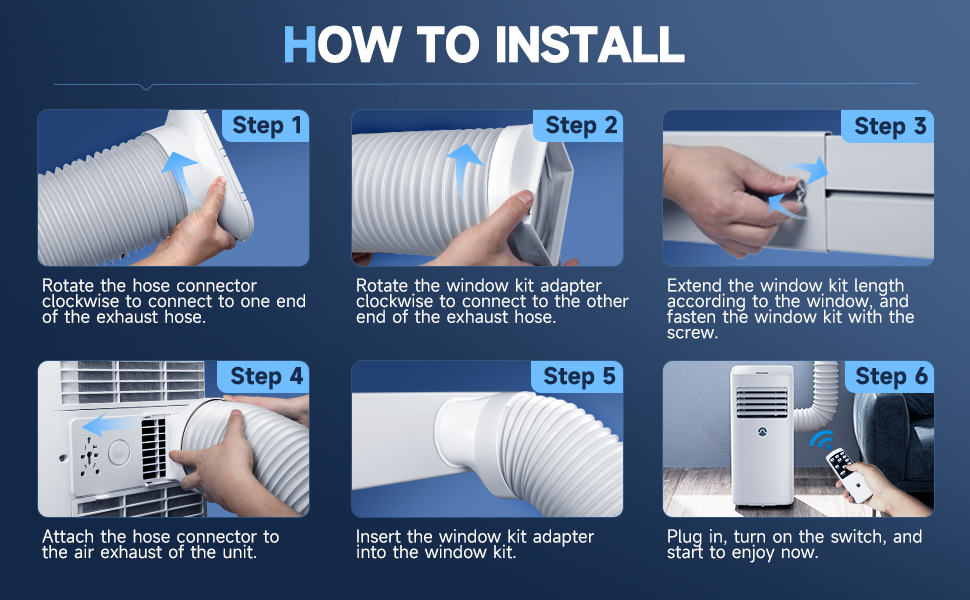 HOW TO INSTALL

Step 1

Rotate the hose connector clockwise to connect to one end of the exhaust hose.

Step 2

Rotate the window kit adapter clockwise to connect to the other end of the exhaust hose.

Step 3

Extend the window kit length according to the window, and fasten the window kit with the screw.

Step 4

Attach the hose connector to the air exhaust of the unit.

Step 5

Insert the window kit adapter into the window kit.

Step 6

Plug in, turn on the switch, and start to enjoy now.