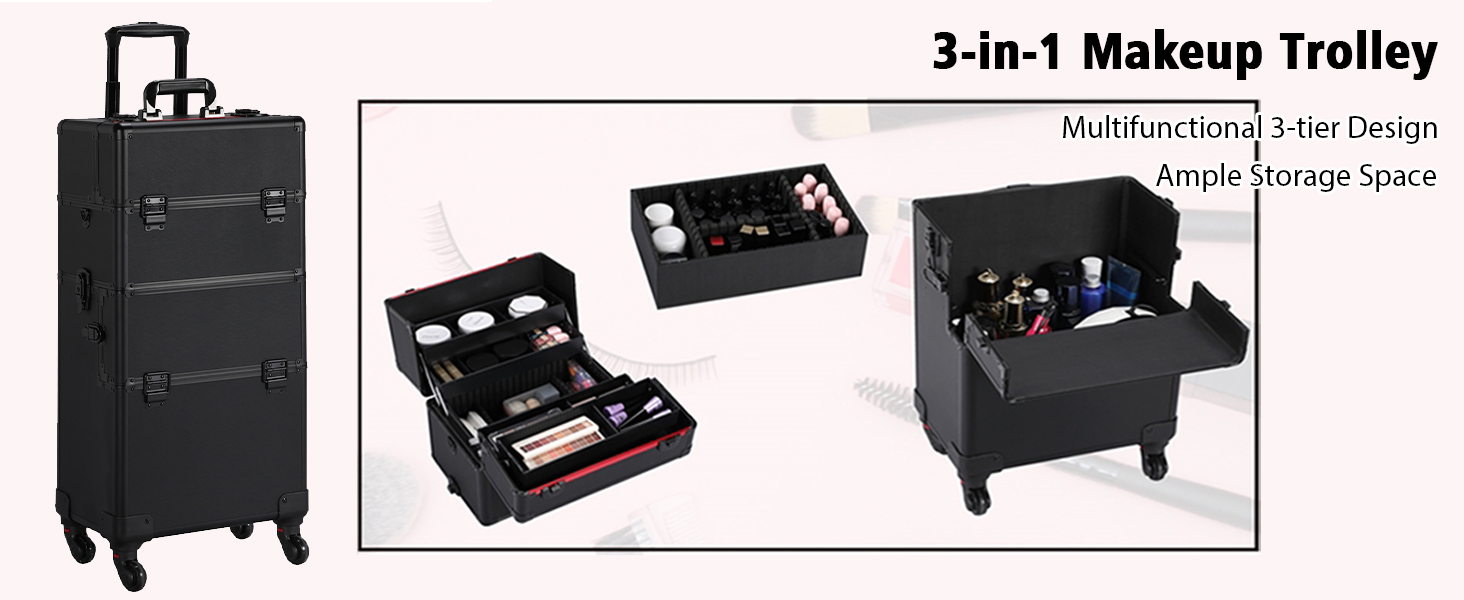 3-in-1 Makeup Trolley

Multifunctional 3-tier Design

Ample Storage Space