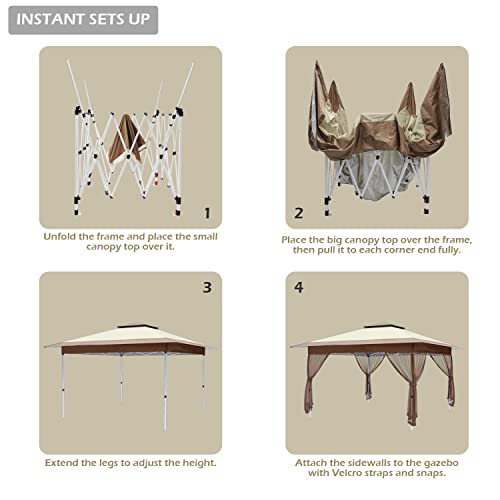 INSTANT SETS UP

1

Unfold the frame and place the small canopy top over it.

2

Place the big canopy top over the frame, then pull it to each corner end fully.

3

Extend the legs to adjust the height.

4

Attach the sidewalls to the gazebo with Velcro straps and snaps.