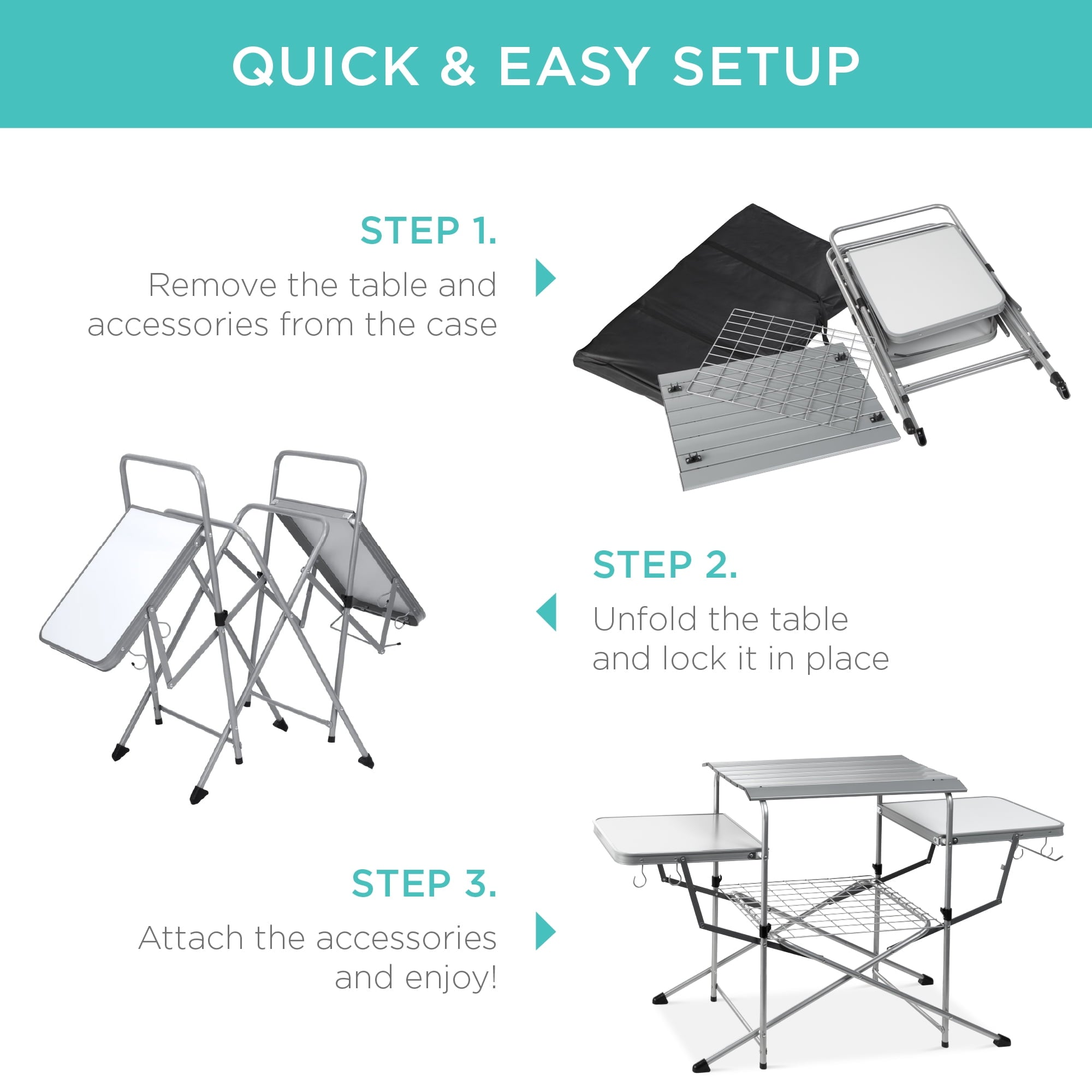 QUICK & EASY SETUP

STEP 1.

Remove the table and accessories from the case

STEP 2.

Unfold the table and lock it in place

STEP 3.

Attach the accessories and enjoy!