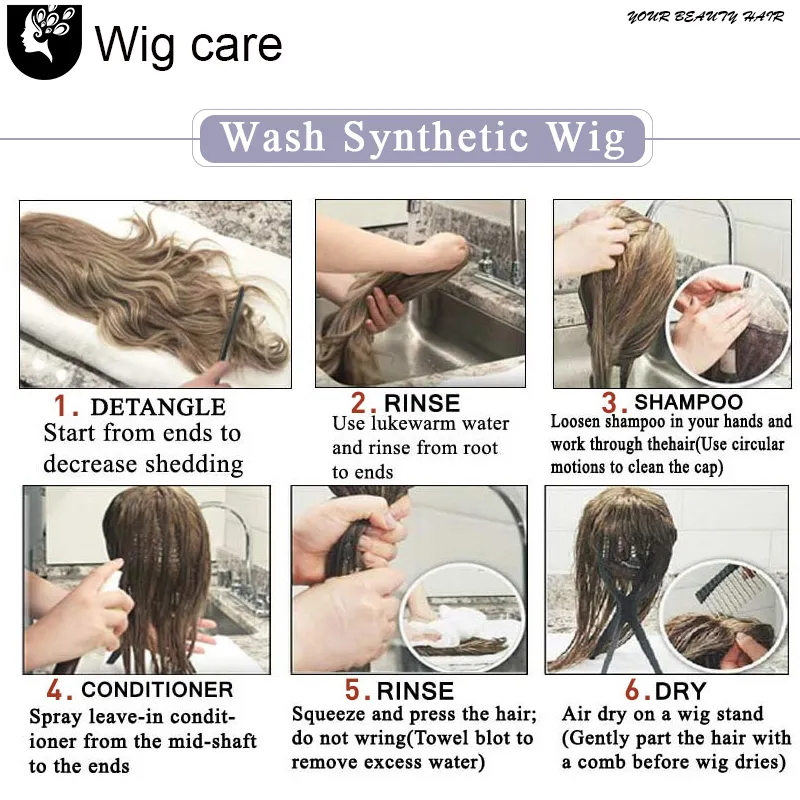 Wig care

YOUR BEAUTY HAIR

Wash Synthetic Wig

1. DETANGLE
Start from ends to decrease shedding

2. RINSE
Use lukewarm water and rinse from root to ends

3. SHAMPOO
Loosen shampoo in your hands and work through thehair(Use circular motions to clean the cap)

4. CONDITIONER
Spray leave-in conditioner from the mid-shaft to the ends

5. RINSE
Squeeze and press the hair; do not wring(Towel blot to remove excess water)

6. DRY
Air dry on a wig stand (Gently part the hair with a comb before wig dries)