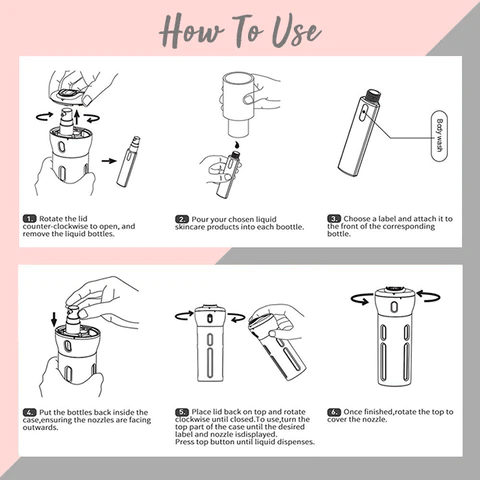 How To Use

Body wash

1. Rotate the lid counter-clockwise to open, and remove the liquid bottles.

2. Pour your chosen liquid skincare products into each boottle.

3. Choose a label and attach it to the front of the corresponding bottle.

4. Put the bottles back inside the case,ensuring the nozzles are facing outwards.

5. Place lid back on top and rotate clockwise until closed.To use,turn the top part of the case until the desired label and nozzle isdisplayed.
Press top button until liquid dispenses.

6. Once finished,rotate the top to cover the nozzle.