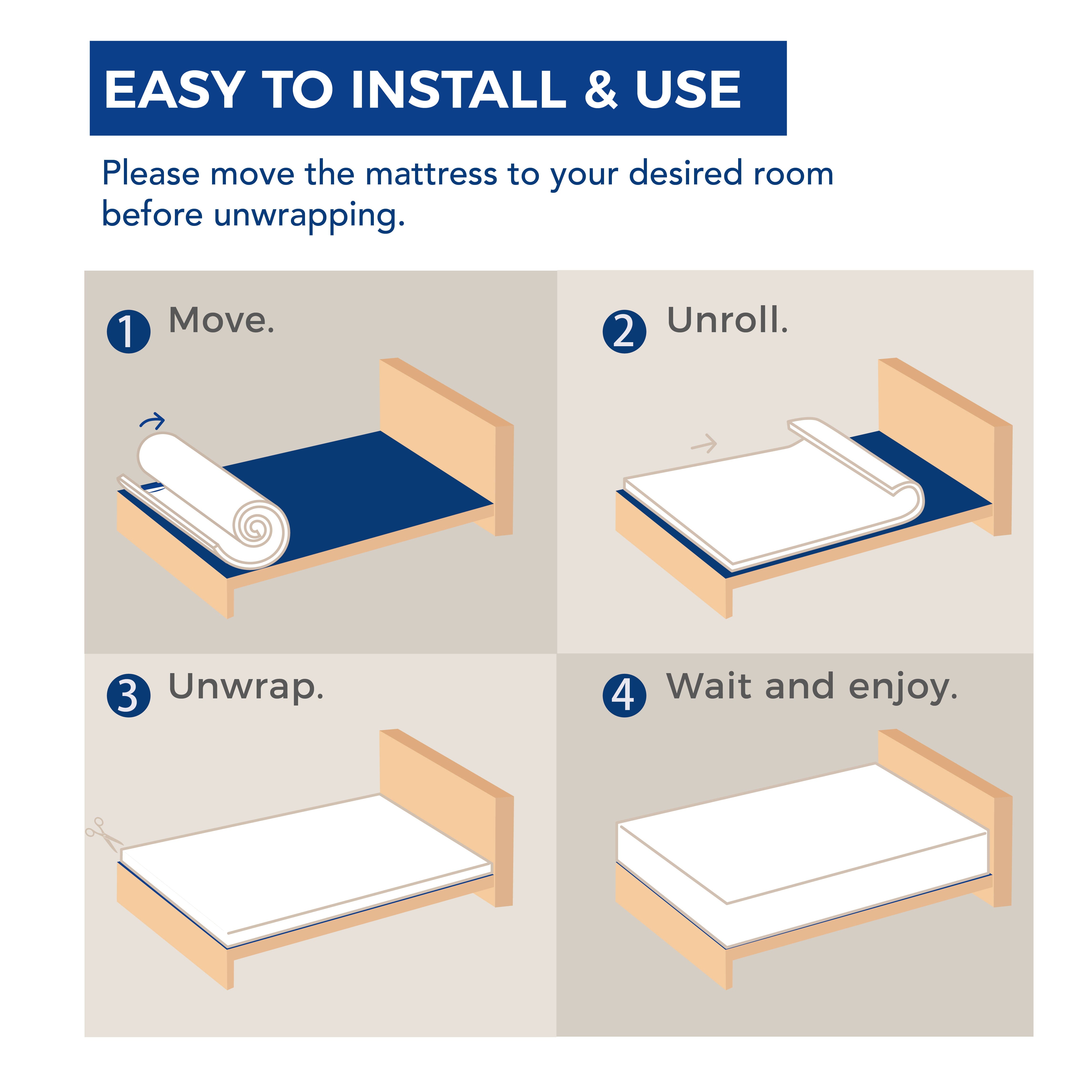 EASY TO INSTALL & USE

Please move the mattress to your desired room before unwrapping.

1 Move.

2 Unroll.

3 Unwrap.

4 Wait and enjoy.