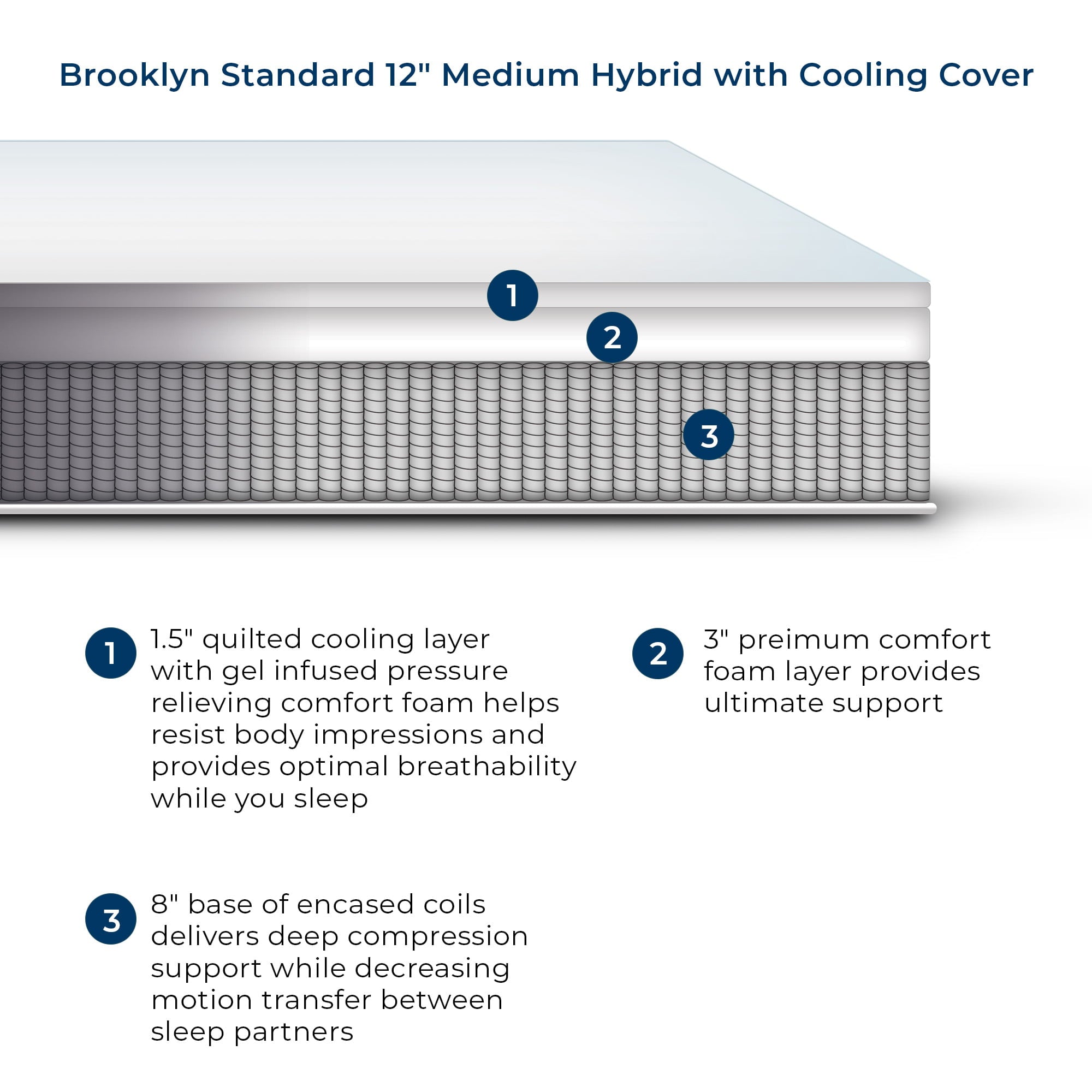 Brooklyn Standard 12" Medium Hybrid with Cooling Cover

1

2

3

1 1.5" quilted cooling layer with gel infused pressure relieving comfort foam helps resist body impressions and provides optimal breathability while you sleep

2 3" preimum comfort foam layer provides ultimate support

3 8" base of encased coils delivers deep compression support while decreasing motion transfer between sleep partners