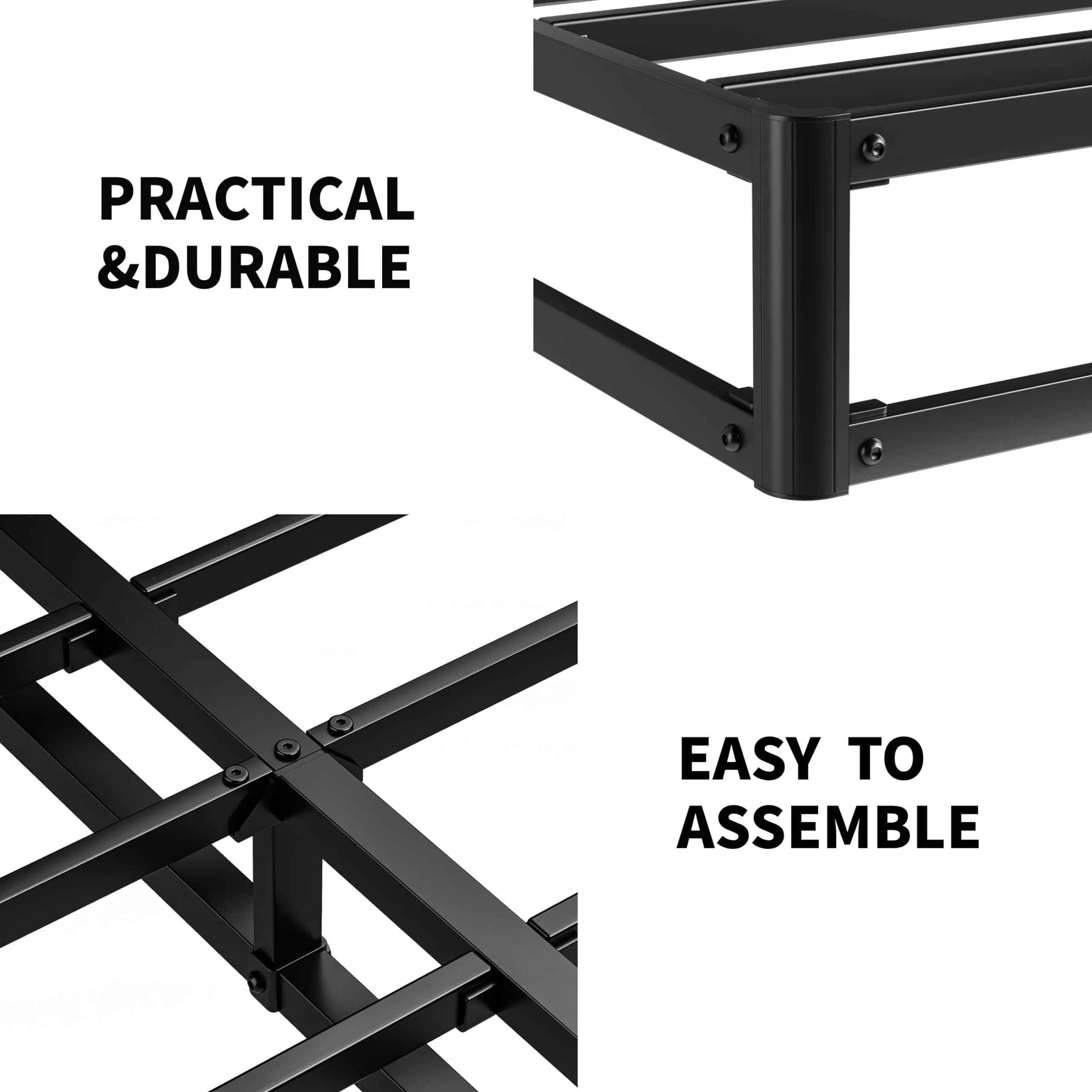 PRACTICAL &DURABLE

EASY TO ASSEMBLE