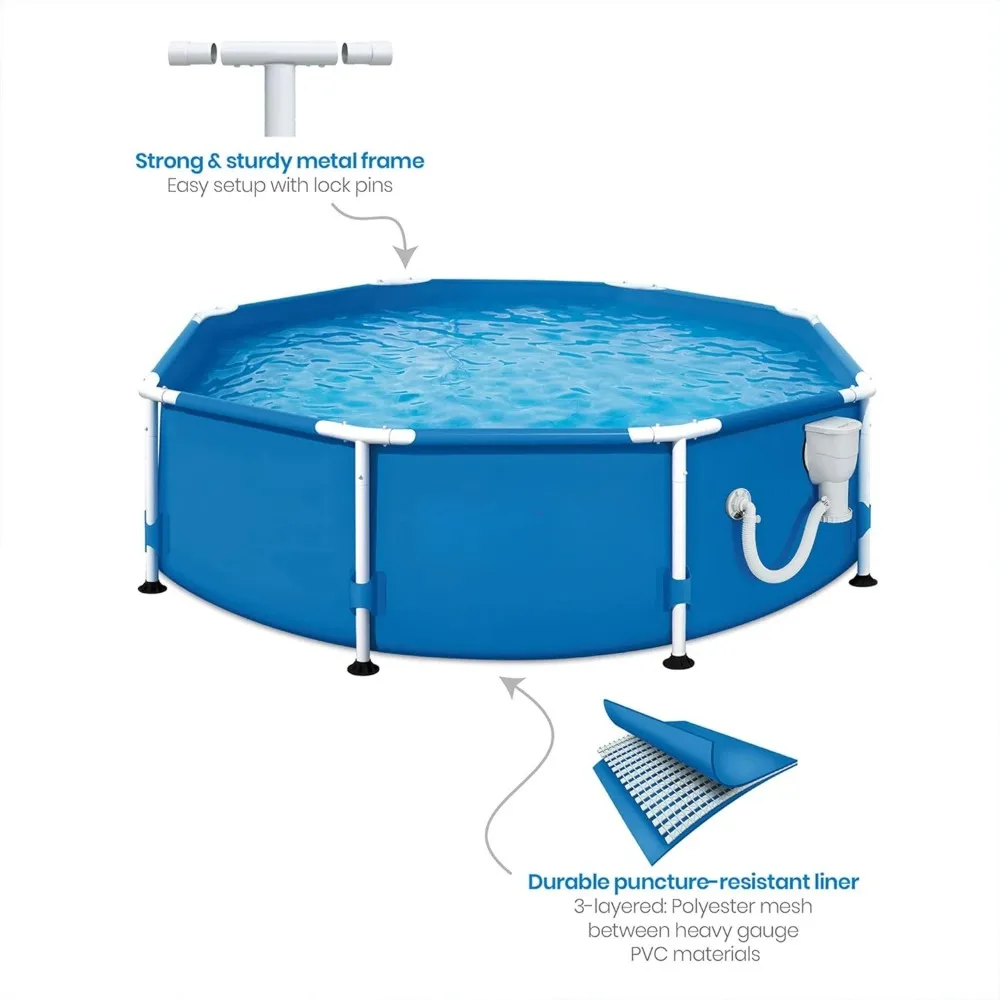 Strong & sturdy metal frame
Easy setup with lock pins

Durable puncture-resistant liner
3-layered: Polyester mesh between heavy gauge PVC materials