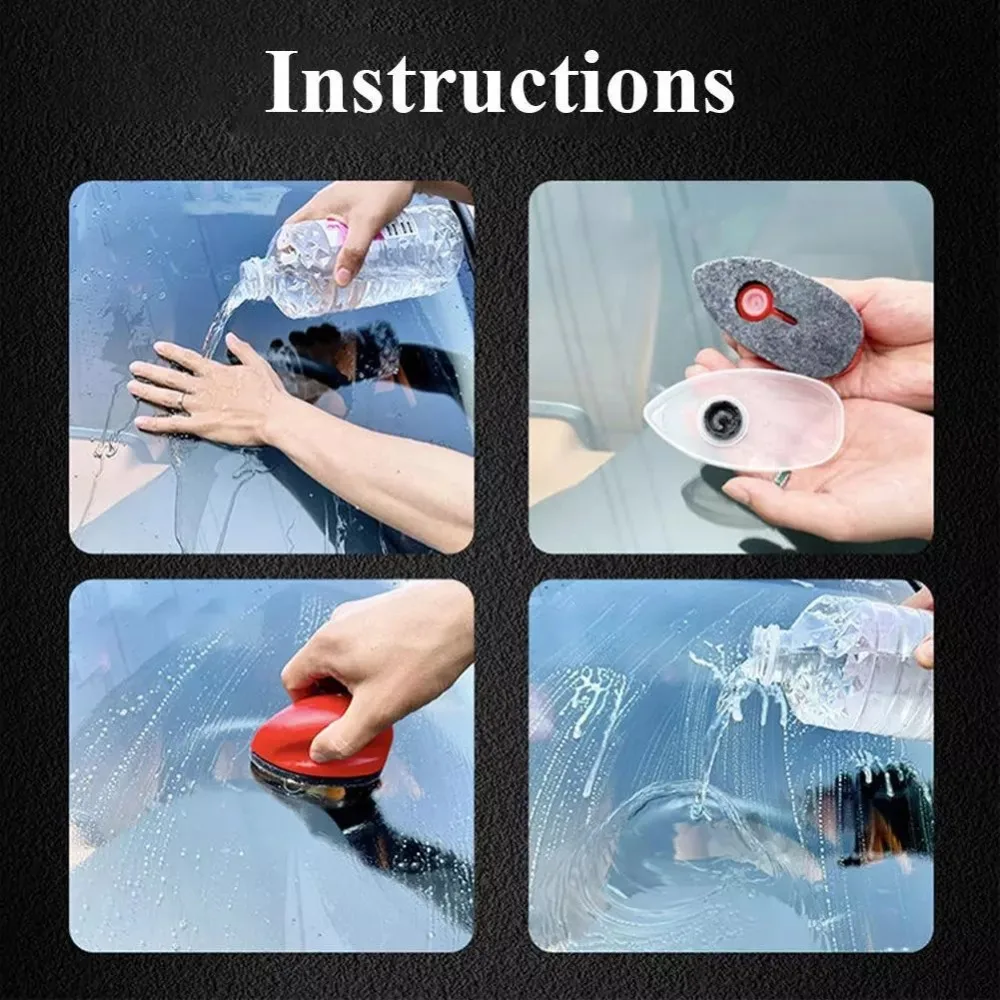 Instructions