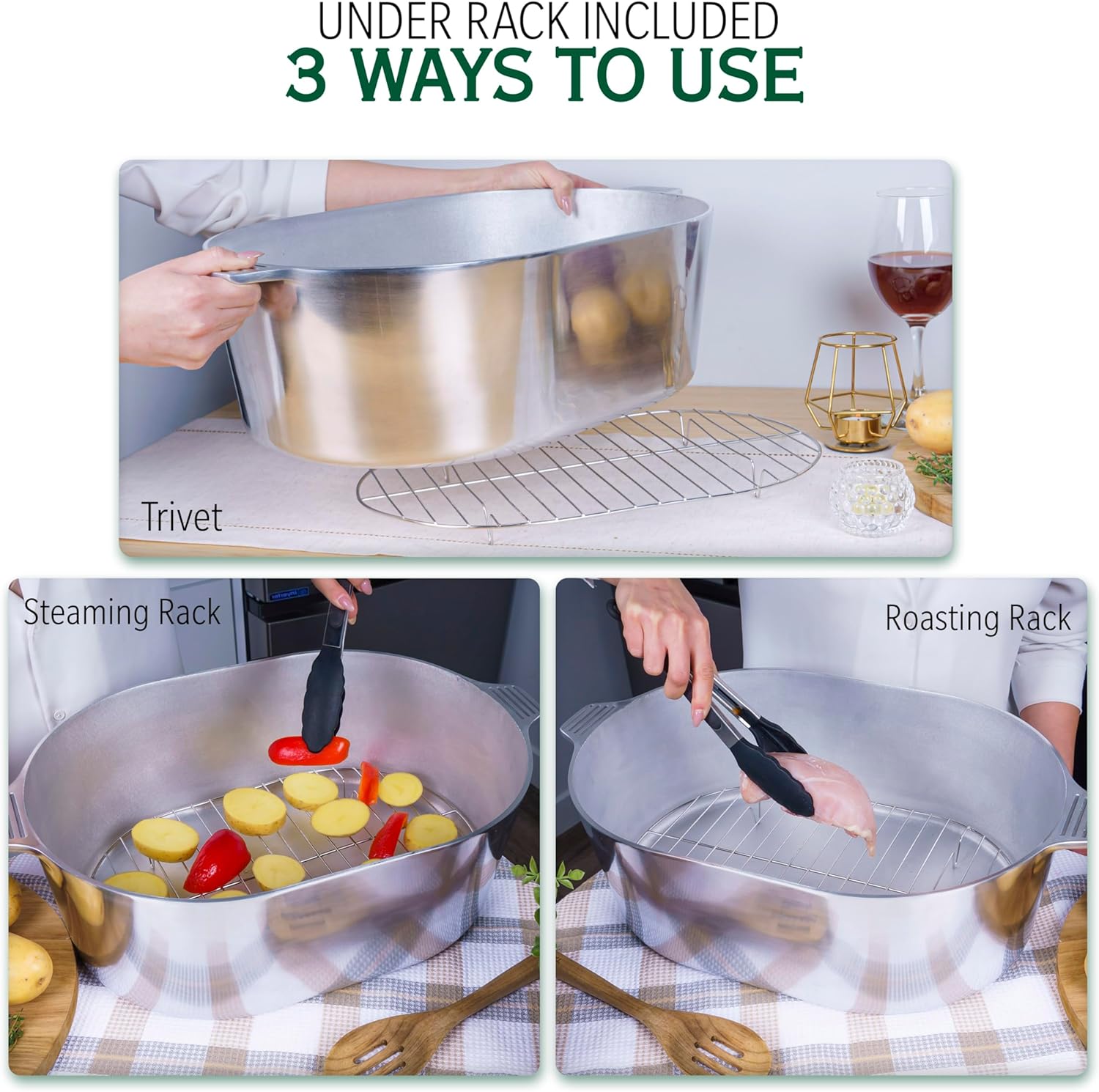 UNDER RACK INCLUDED
3 WAYS TO USE

Trivet

Steaming Rack

Roasting Rack