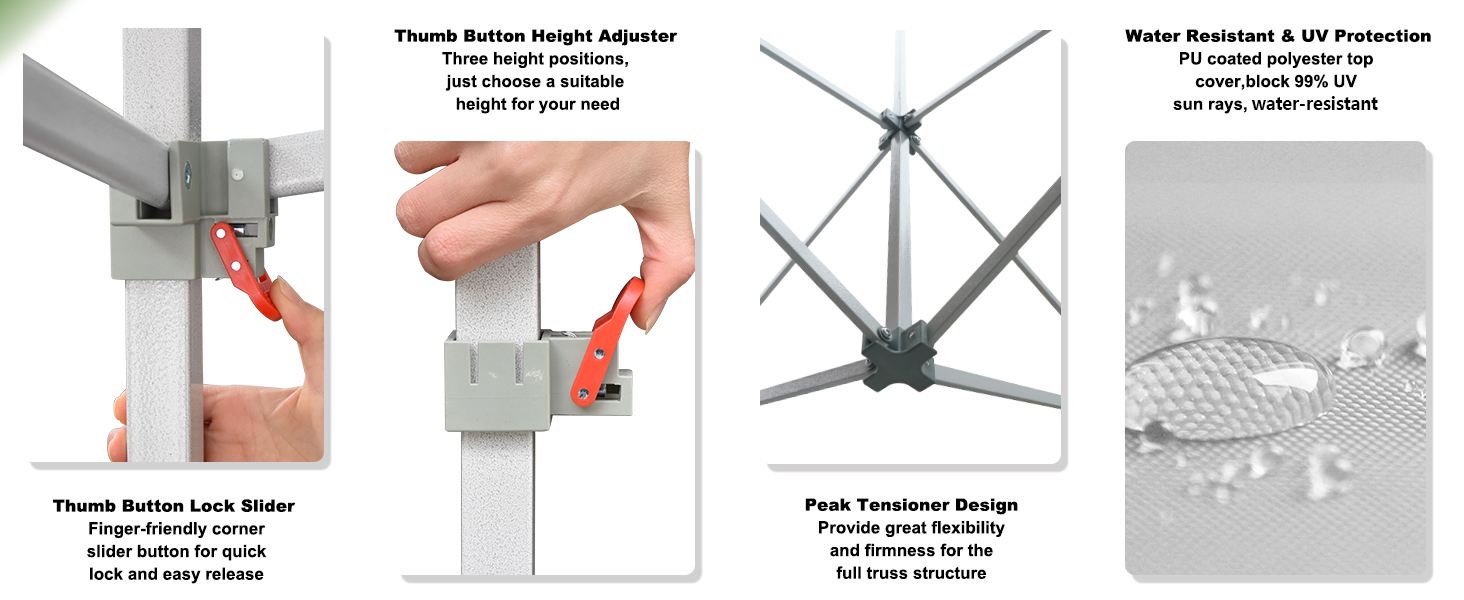 Thumb Button Lock Slider
Finger-friendly corner slider button for quick lock and easy release

Thumb Button Height Adjuster
Three height positions, just choose a suitable height for your need

Peak Tensioner Design
Provide great flexibility and firmness for the full truss structure

Water Resistant & UV Protection
PU coated polyester top cover,block 99% UV sun rays, water-resistant