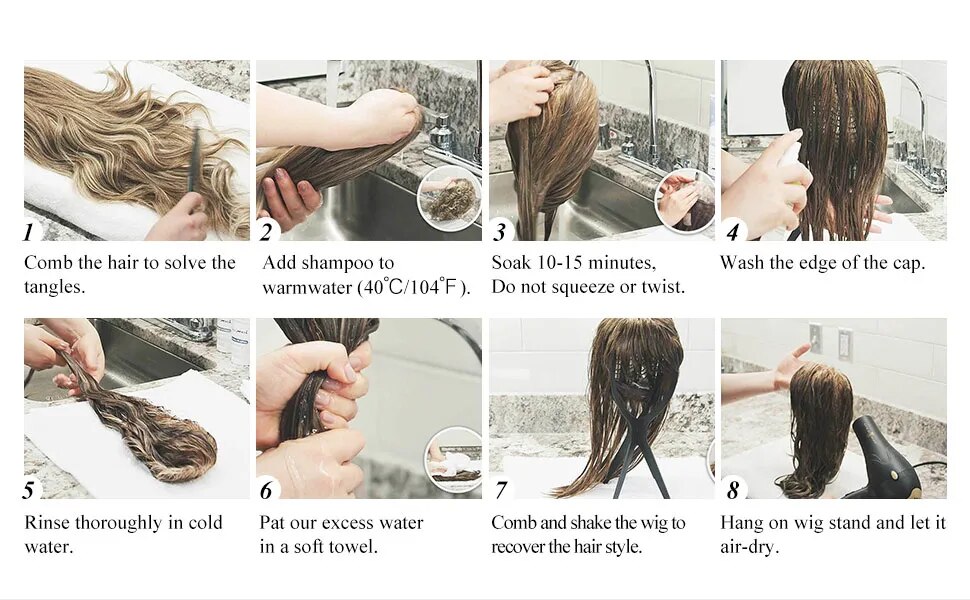 1
Comb the hair to solve the tangles.

2
Add shampoo to warmwater (40°C/104°F).

3
Soak 10-15 minutes, Do not squeeze or twist.

4
Wash the edge of the cap.

5
Rinse thoroughly in cold water.

6
Pat our excess water in a soft towel.

7
Comb and shake the wig to recover the hair style.

8
Hang on wig stand and let it air-dry.