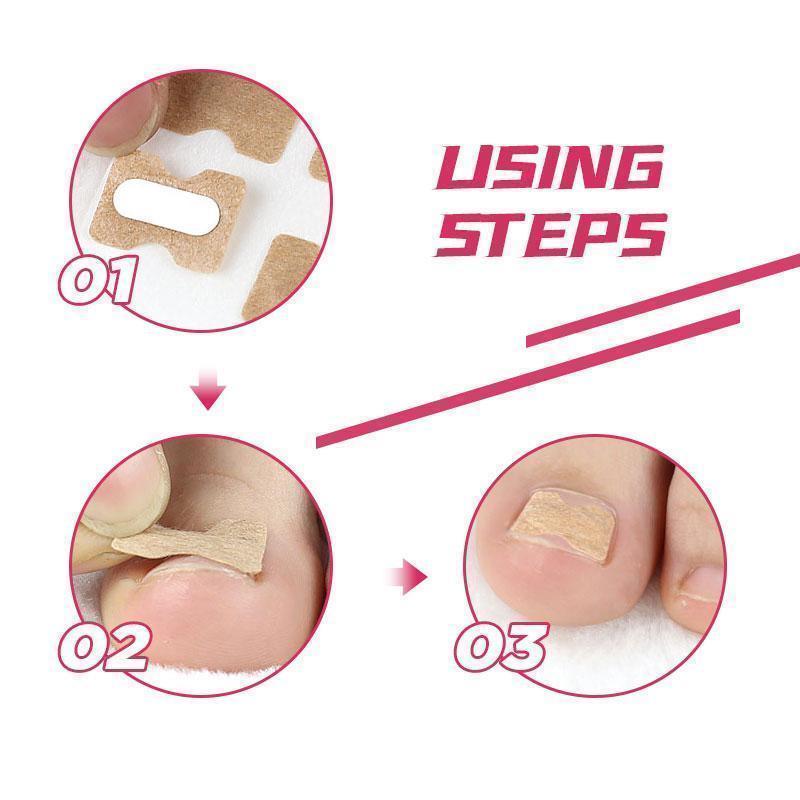 USING STEPS

01

02

03