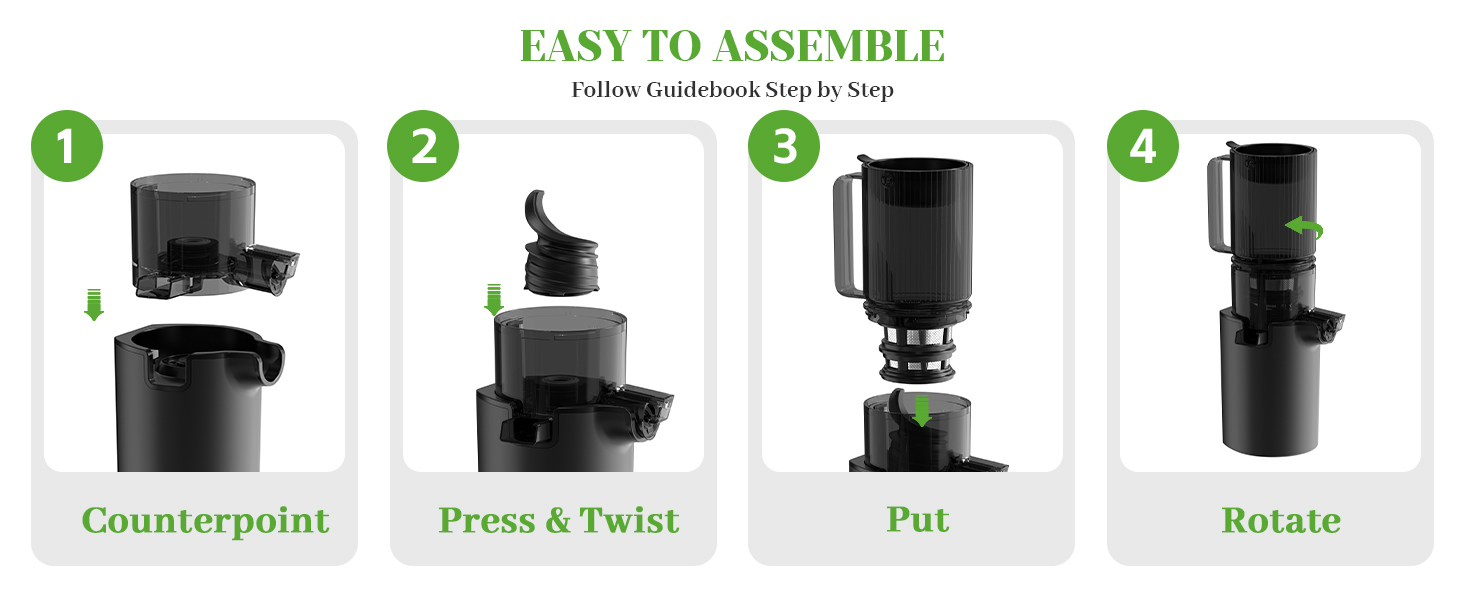 EASY TO ASSEMBLE

Follow Guidebook Step by Step

1

Counterpoint

2

Press & Twist

3

Put

4

Rotate