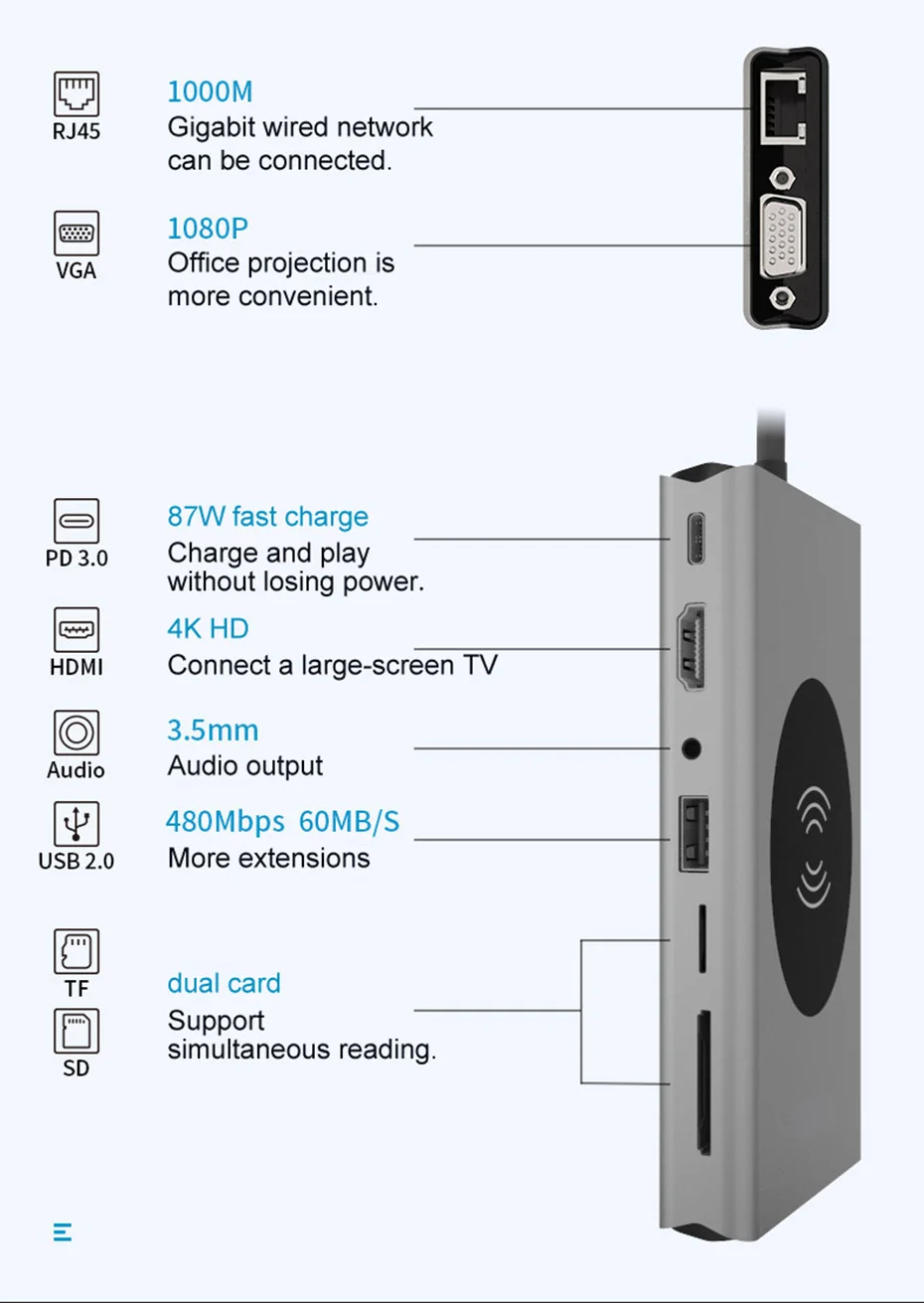 RJ45
1000M
Gigabit wired network can be connected.

VGA
1080P
Office projection is more convenient.

PD 3.0
87W fast charge
Charge and play without losing power.

HDMI
4K HD
Connect a large-screen TV

Audio
3.5mm
Audio output

USB 2.0
480Mbps 60MB/S
More extensions

TF
SD
dual card
Support simultaneous reading.