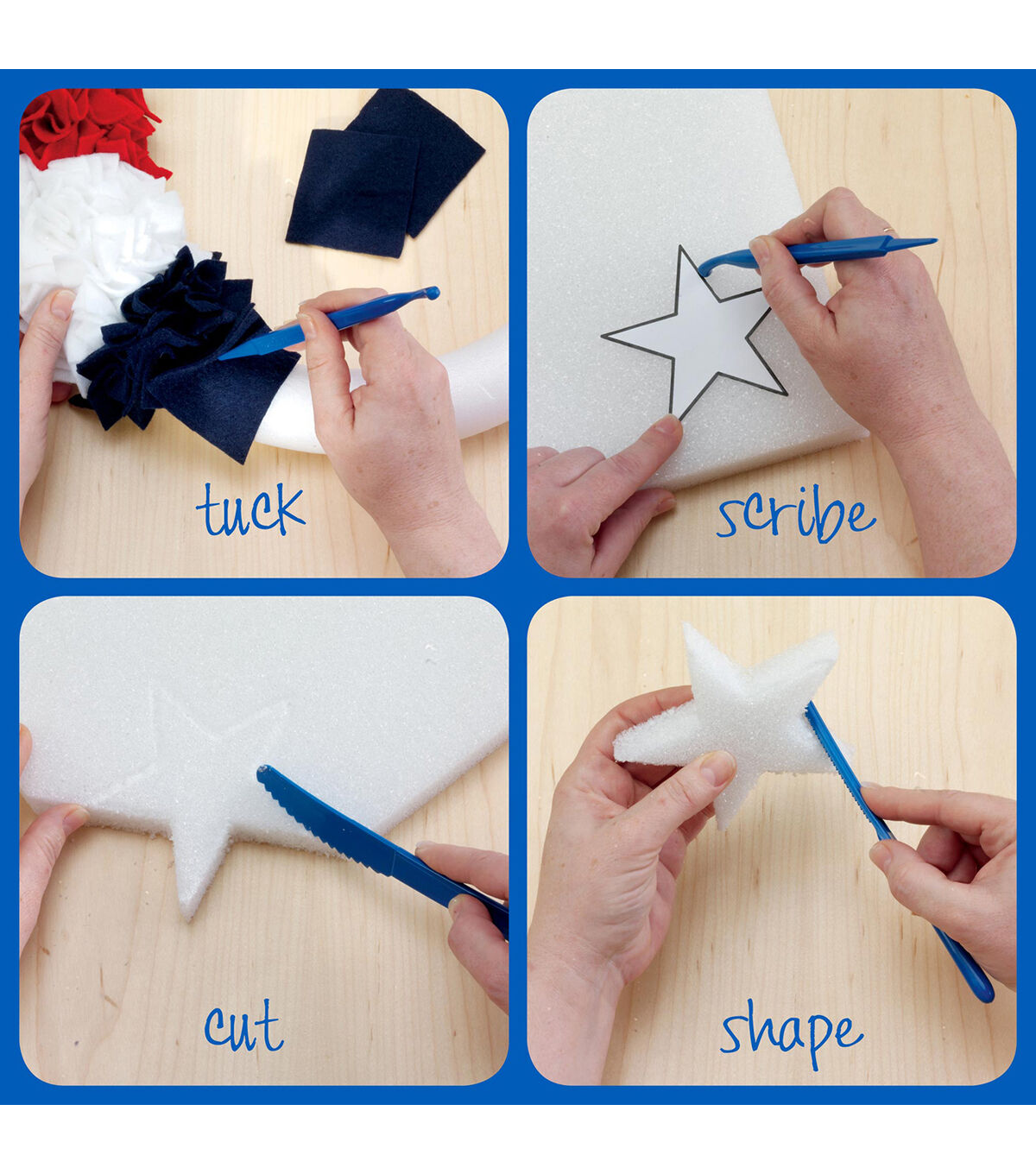 tuck

scribe

cut

shape